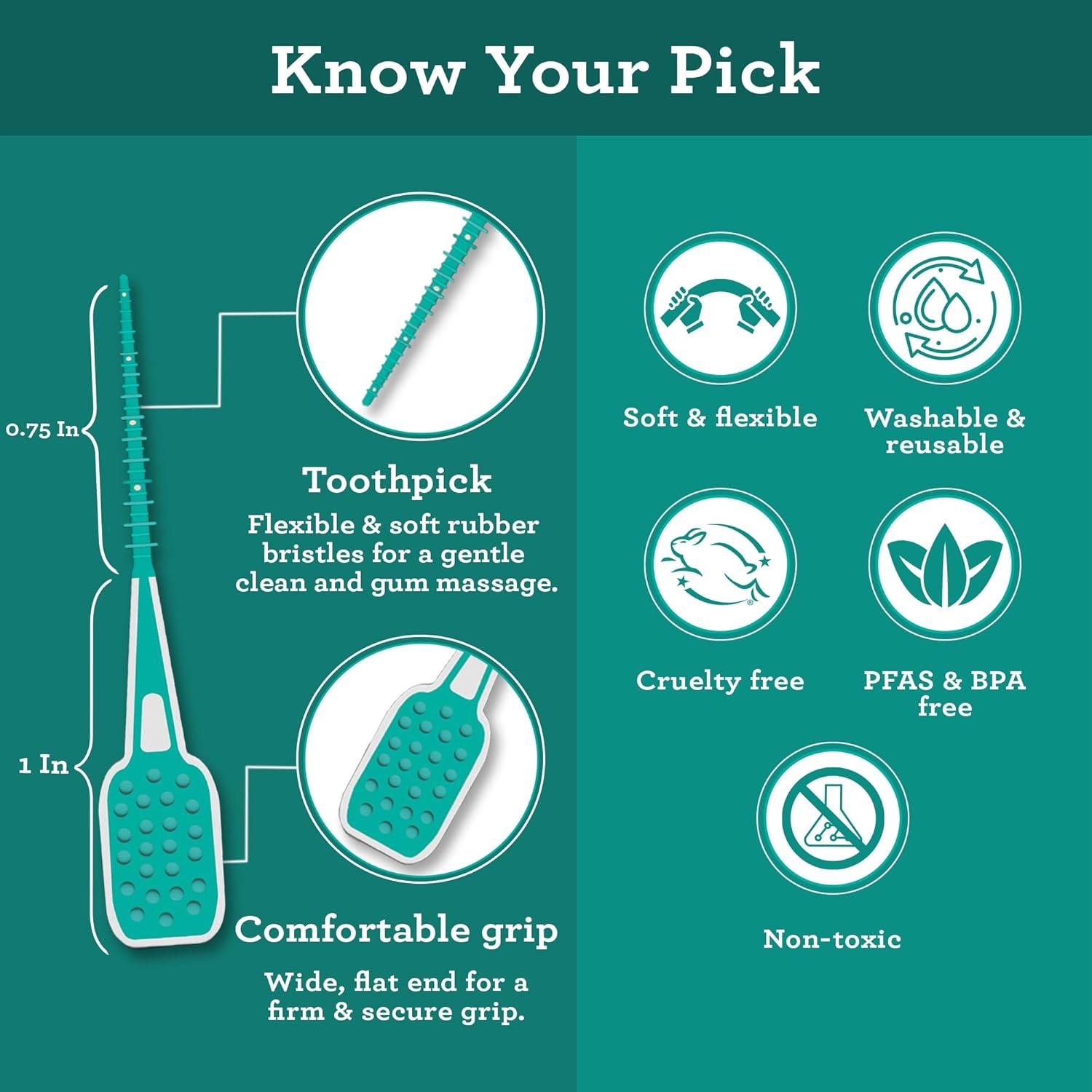 Know Your Pick

0.75 In

1 In

Toothpick

Flexible & soft rubber bristles for a gentle clean and gum massage.

Comfortable grip

Wide, flat end for a firm & secure grip.

Soft & flexible

Washable & reusable

Cruelty free

PFAS & BPA free

Non-toxic