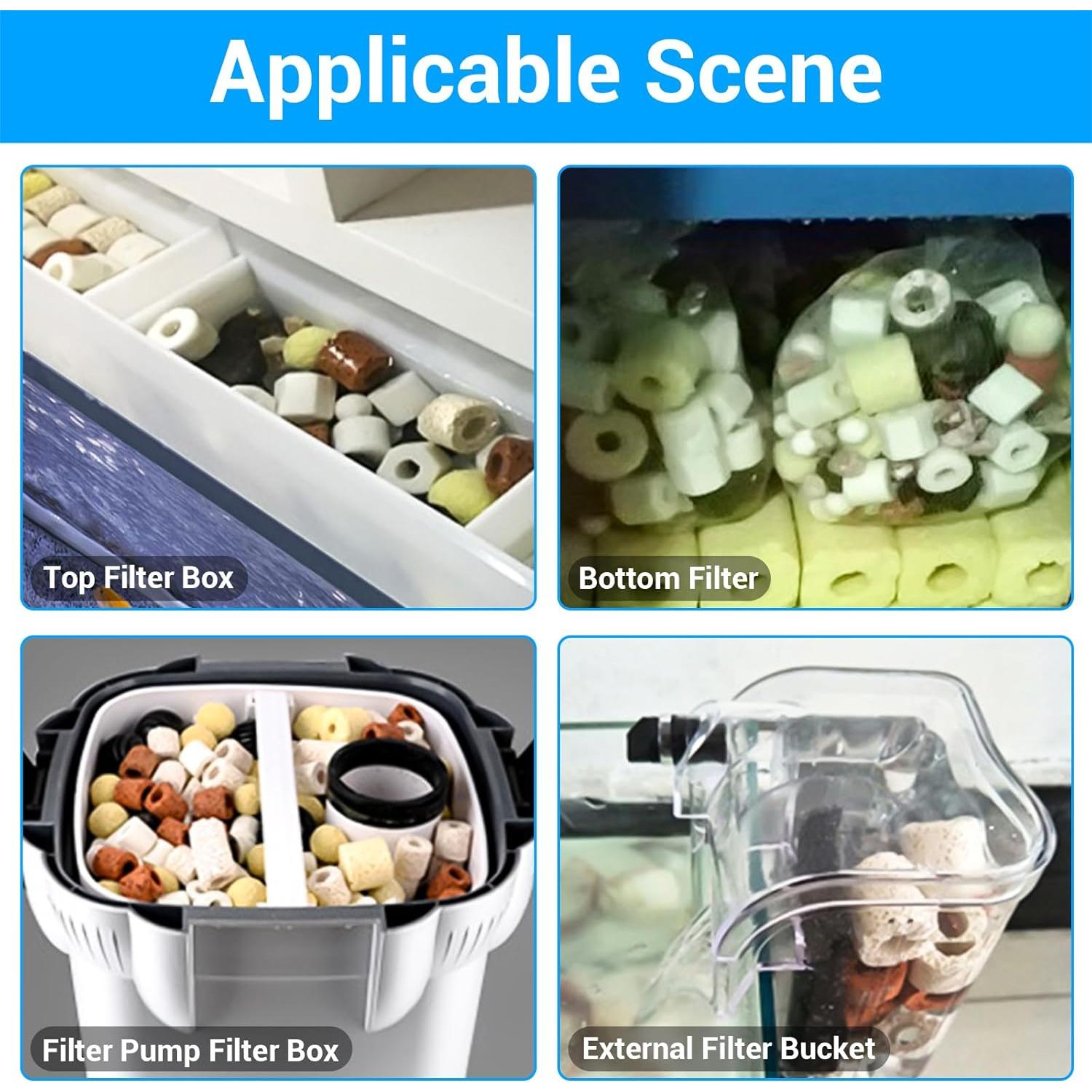 Applicable Scene

Top Filter Box

Bottom Filter

Filter Pump Filter Box

External Filter Bucket