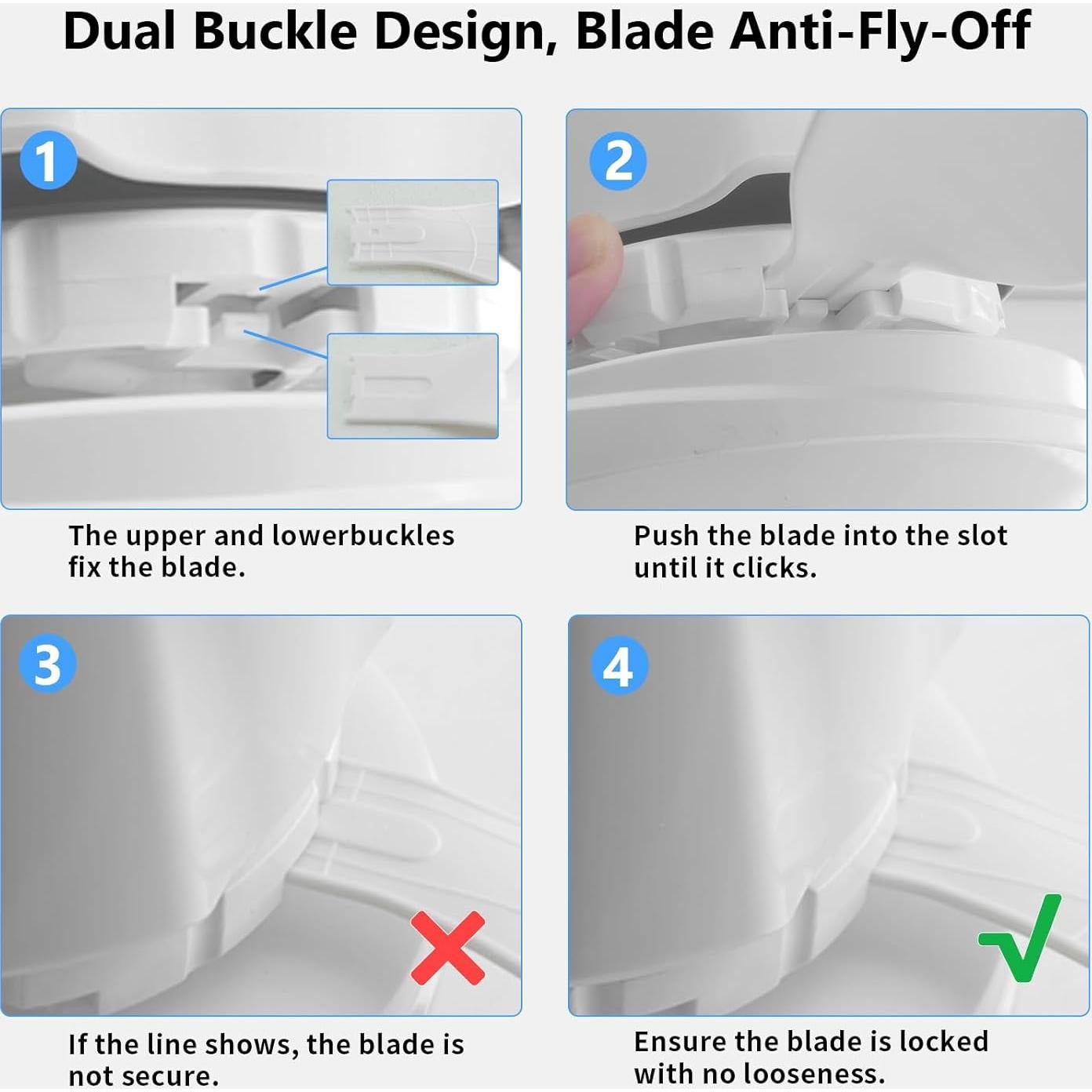 Dual Buckle Design, Blade Anti-Fly-Off

1

The upper and lowerbuckles fix the blade.

2

Push the blade into the slot until it clicks.

3

If the line shows, the blade is not secure.

4

Ensure the blade is locked with no looseness.