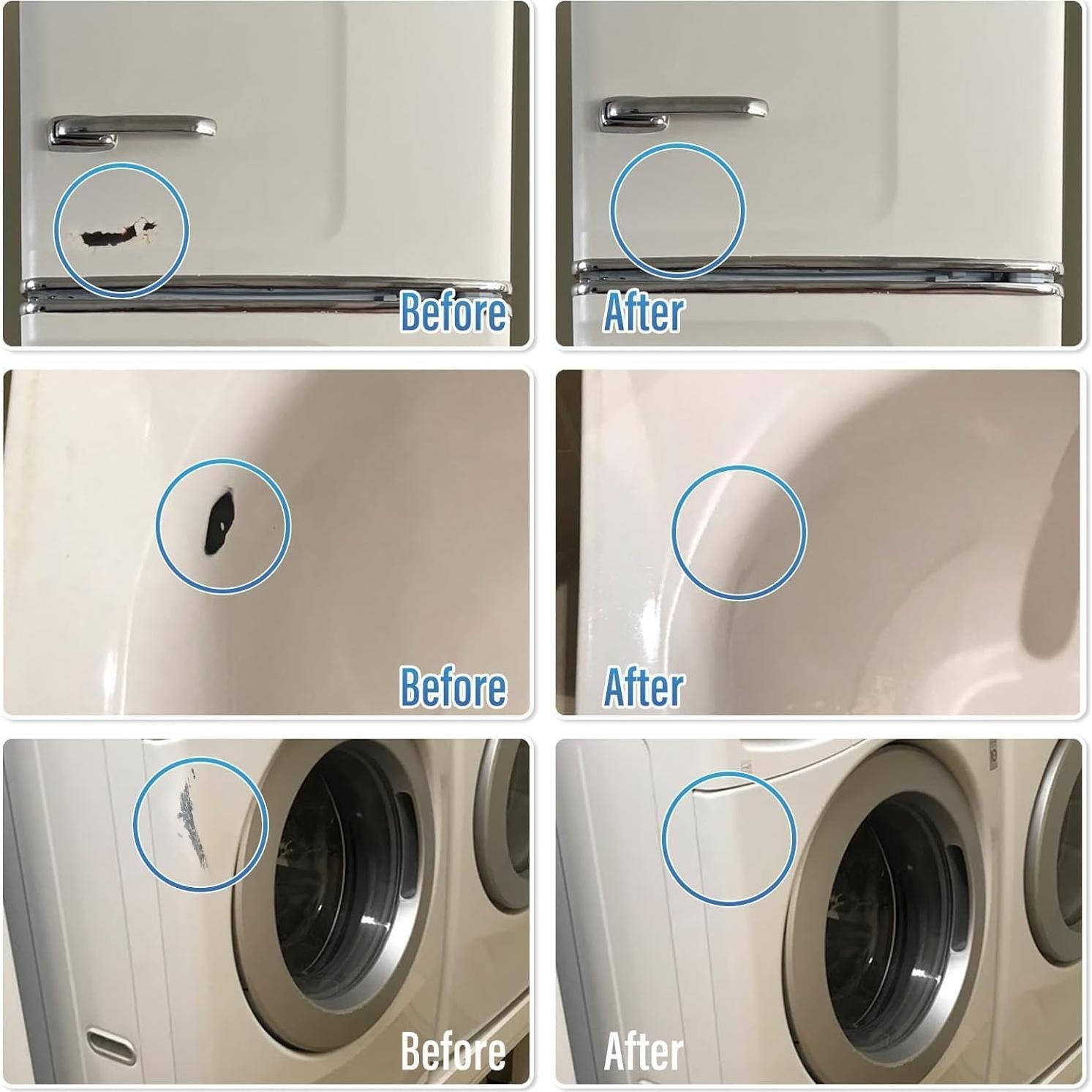 Before
After
Before
After
Before
After