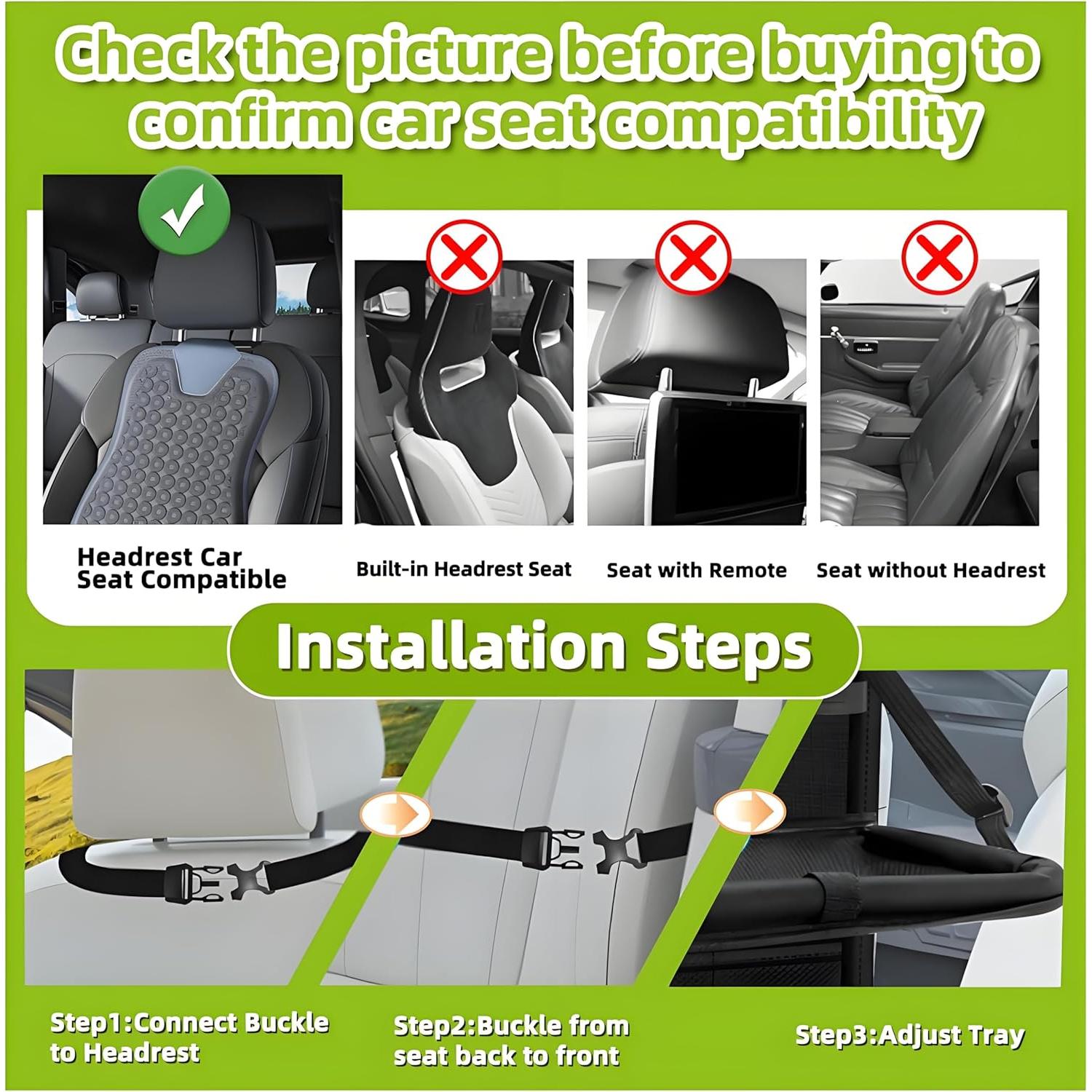 Check the picture before buying to confirm car seat compatibility

Headrest Car Seat Compatible

Built-in Headrest Seat

Seat with Remote

Seat without Headrest

Installation Steps

Step1:Connect Buckle to Headrest

Step2:Buckle from seat back to front

Step3:Adjust Tray