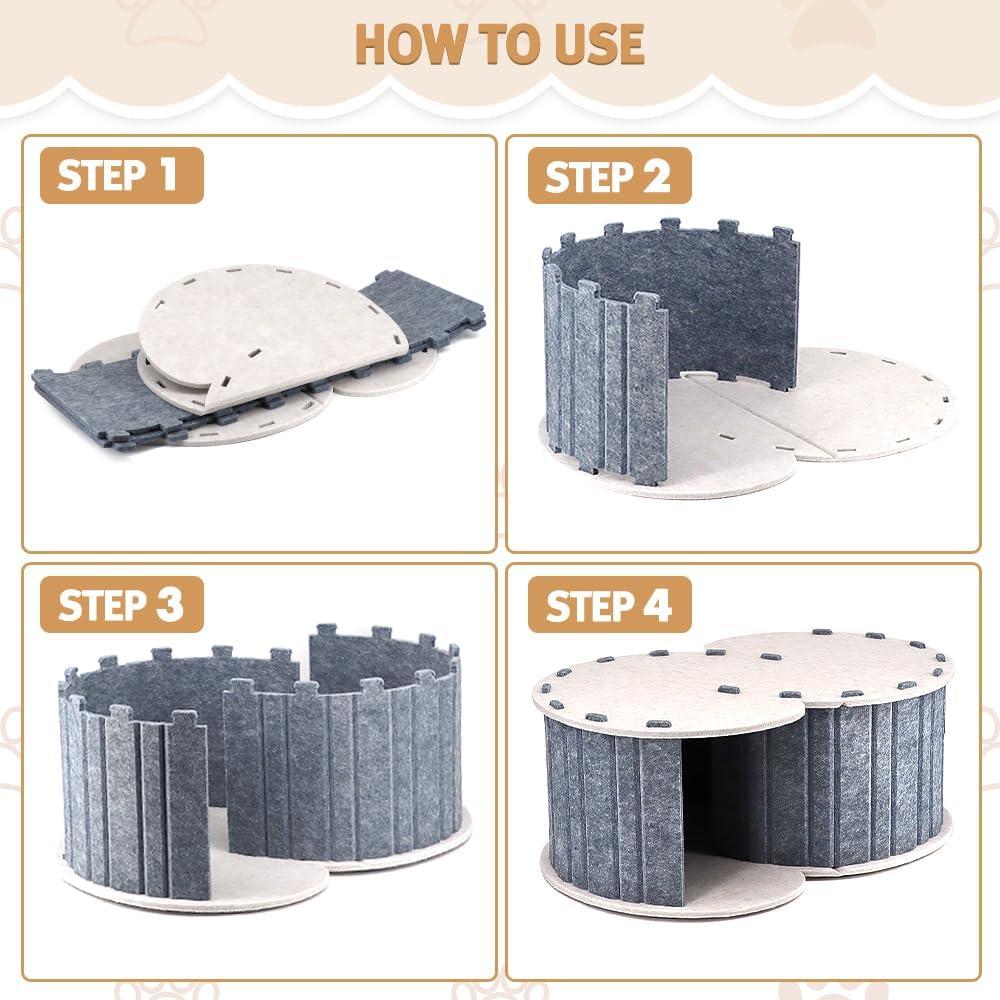 HOW TO USE

STEP 1

STEP 2

STEP 3

STEP 4