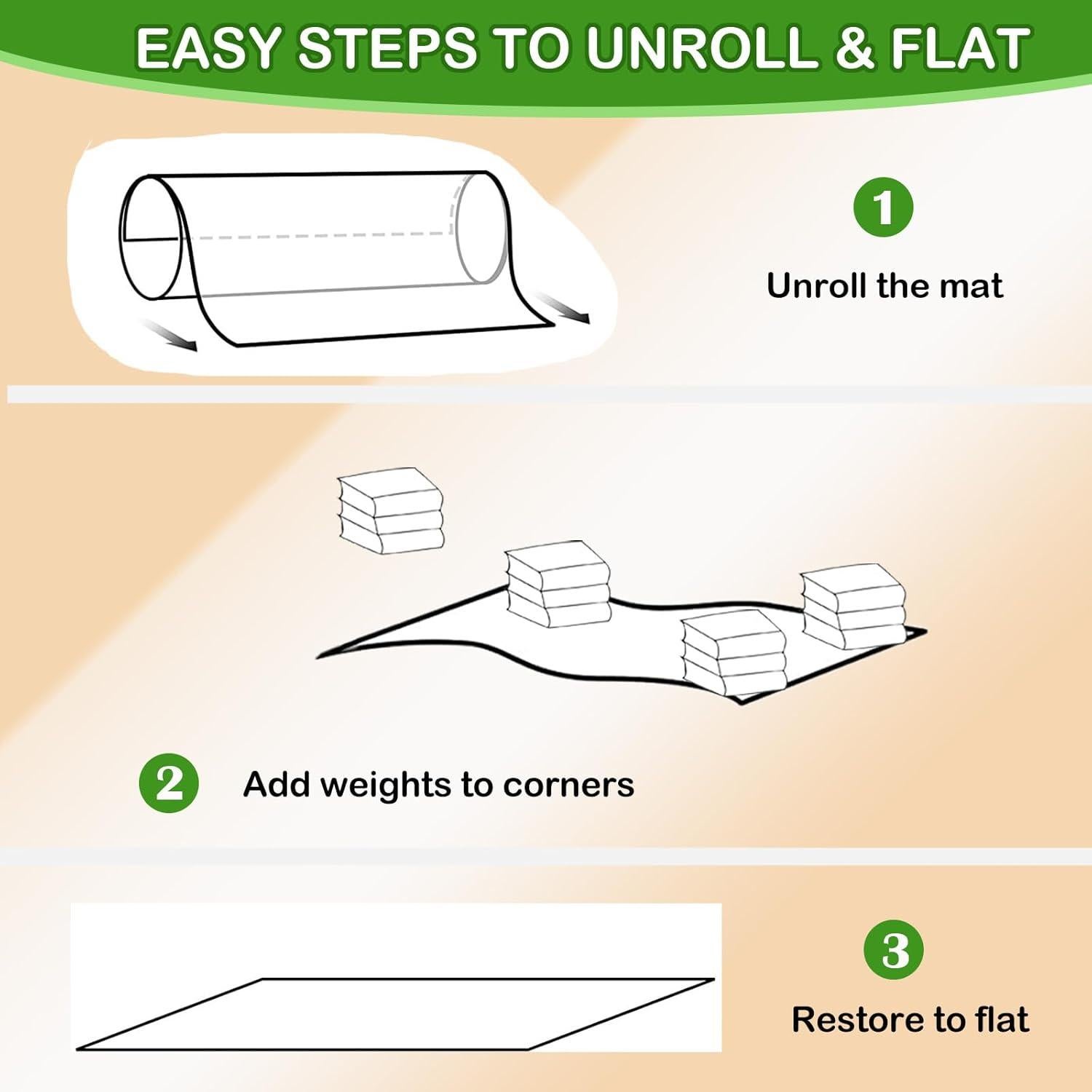 EASY STEPS TO UNROLL & FLAT

1

Unroll the mat

2

Add weights to corners

3

Restore to flat