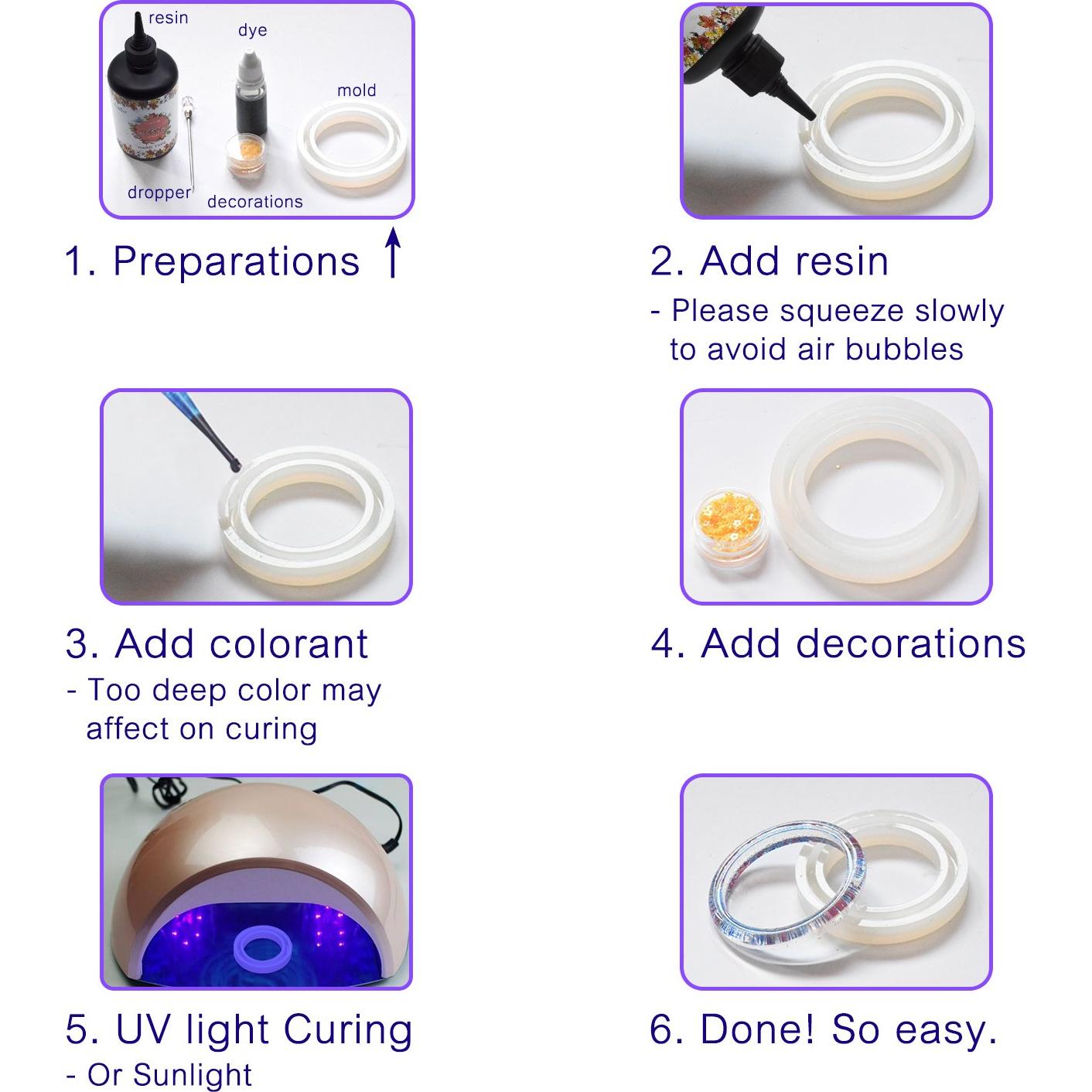 resin
dye
mold
dropper
decorations

1. Preparations ↑

2. Add resin
- Please squeeze slowly to avoid air bubbles

3. Add colorant
- Too deep color may affect on curing

4. Add decorations

5. UV light Curing
- Or Sunlight

6. Done! So easy.