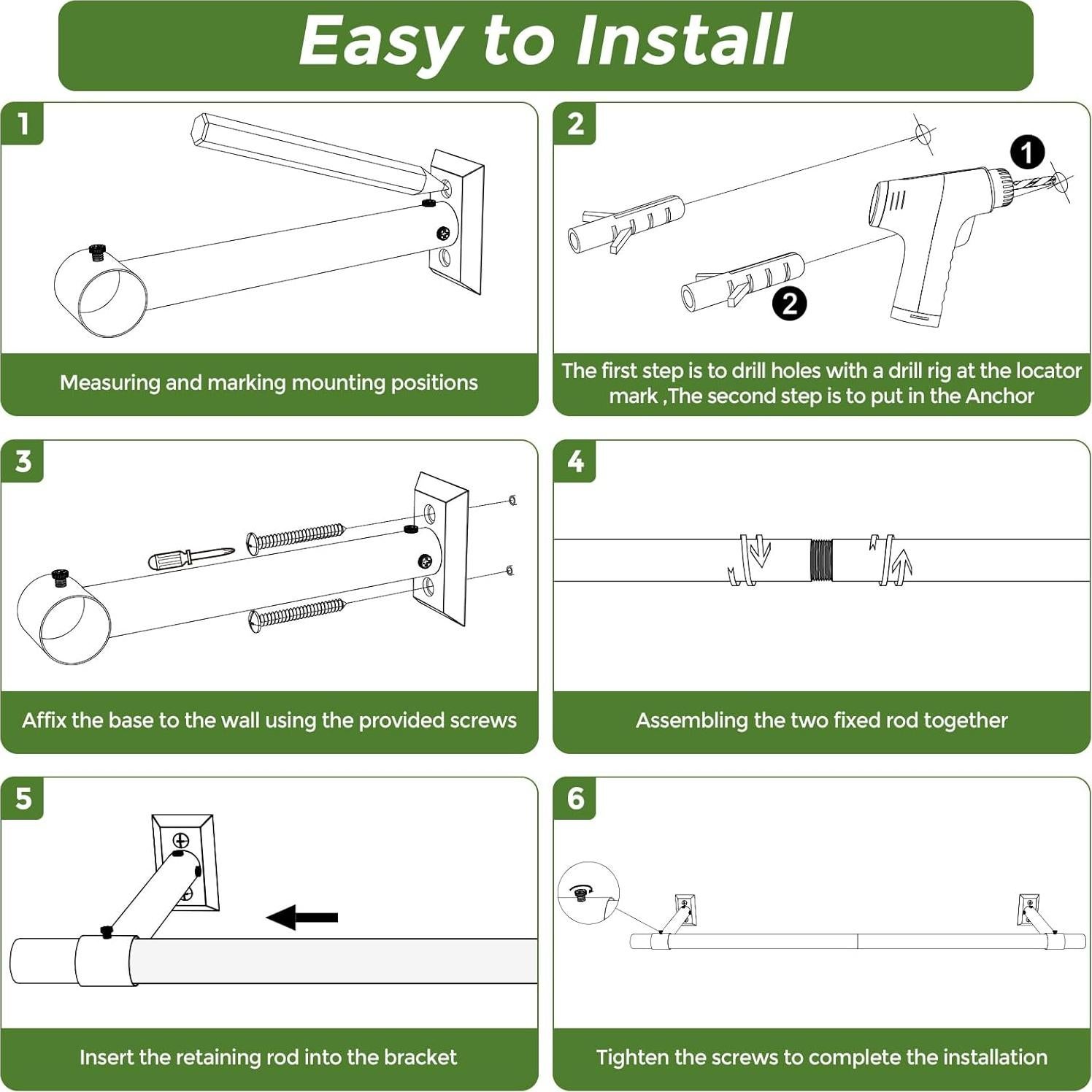 Easy to Install

1

Measuring and marking mounting positions

2

1

2

The first step is to drill holes with a drill rig at the locator mark ,The second step is to put in the Anchor

3

Affix the base to the wall using the provided screws

4

Assembling the two fixed rod together

5

Insert the retaining rod into the bracket

6

Tighten the screws to complete the installation