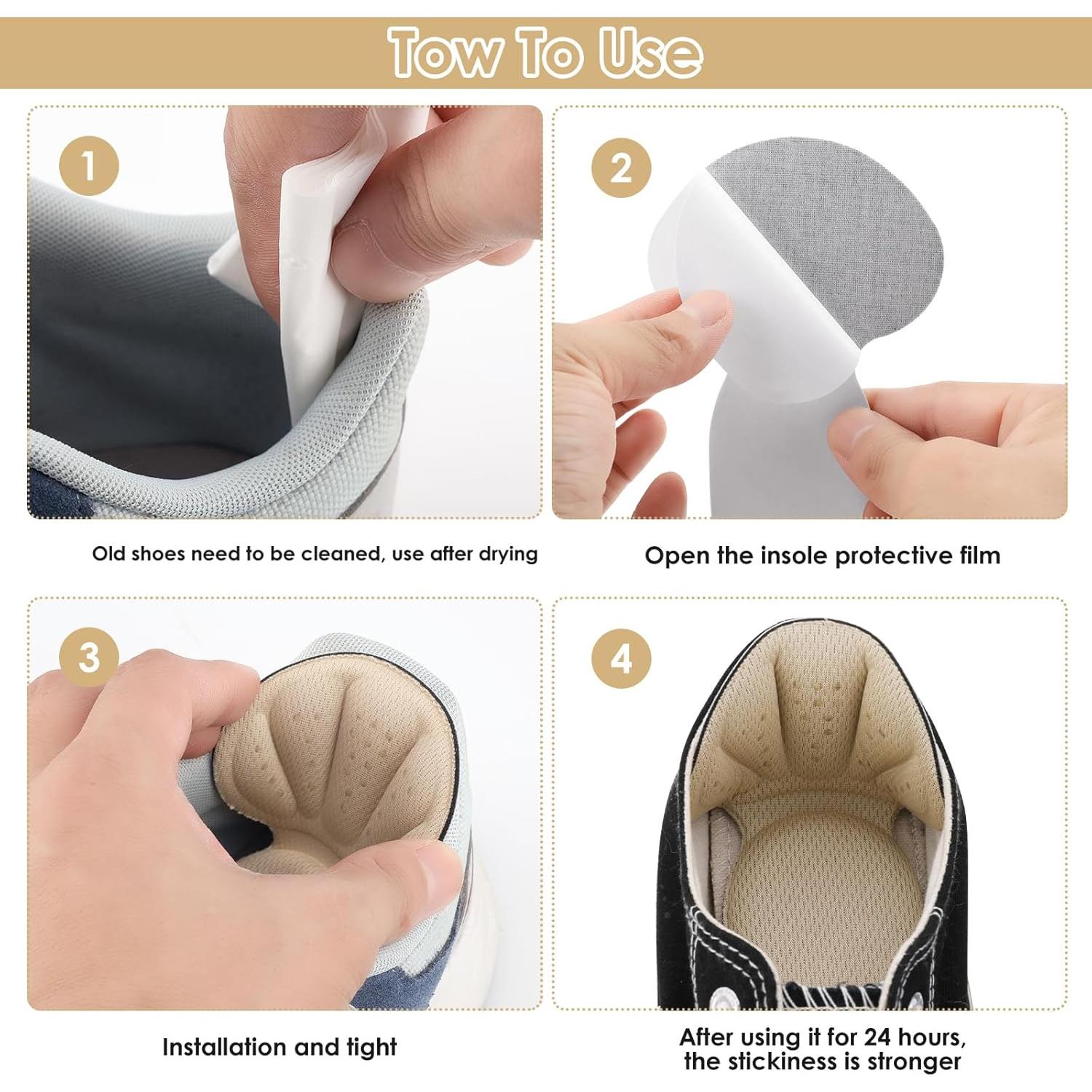 Tow To Use

1

Old shoes need to be cleaned, use after drying

2

Open the insole protective film

3

Installation and tight

4

After using it for 24 hours, the stickiness is stronger