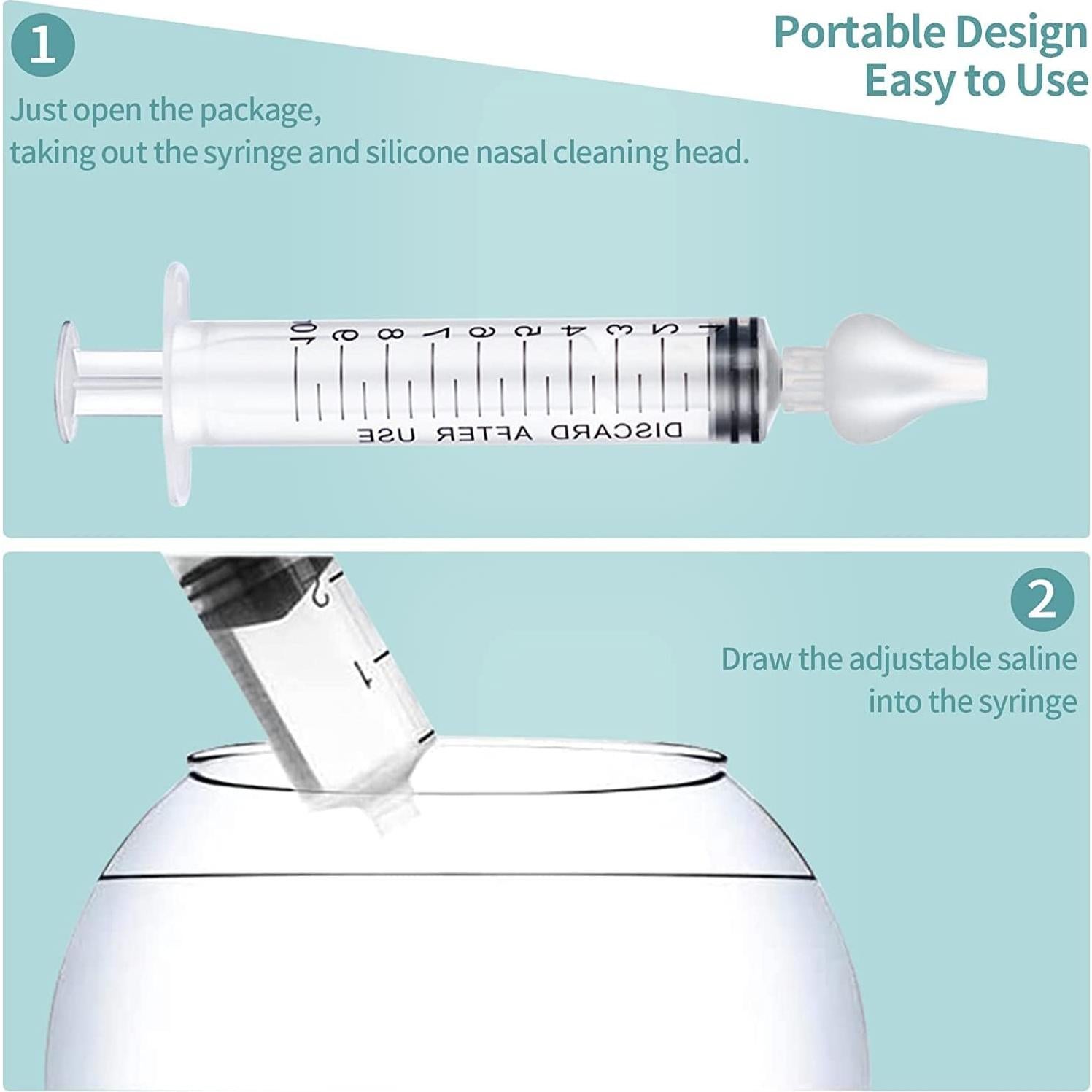 1

Portable Design
Easy to Use

Just open the package,
taking out the syringe and silicone nasal cleaning head.

10 9 8 7 6 5 4 3 2 1

DISCARD AFTER USE

2

Draw the adjustable saline into the syringe

2

1