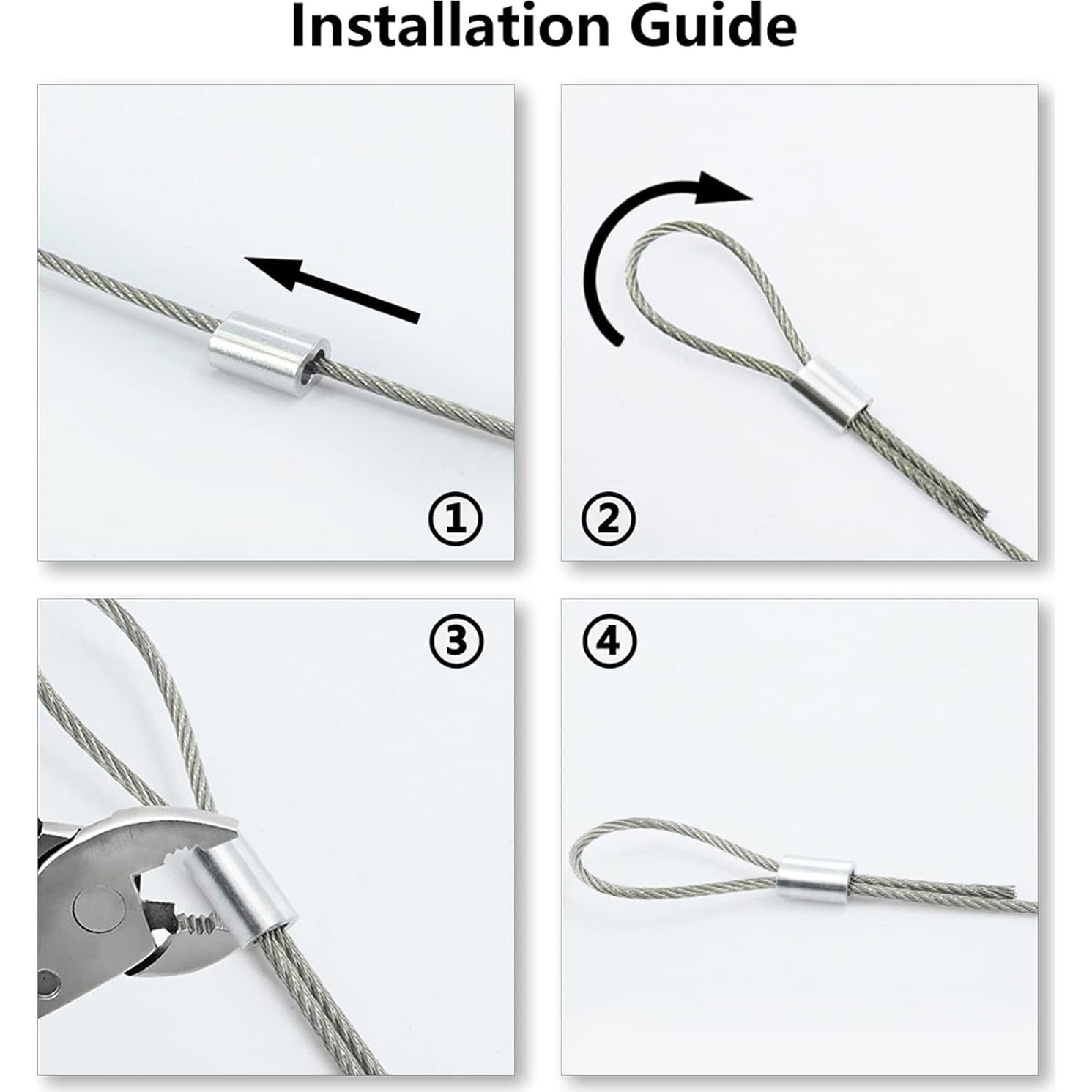 Installation Guide

①

②

③

④