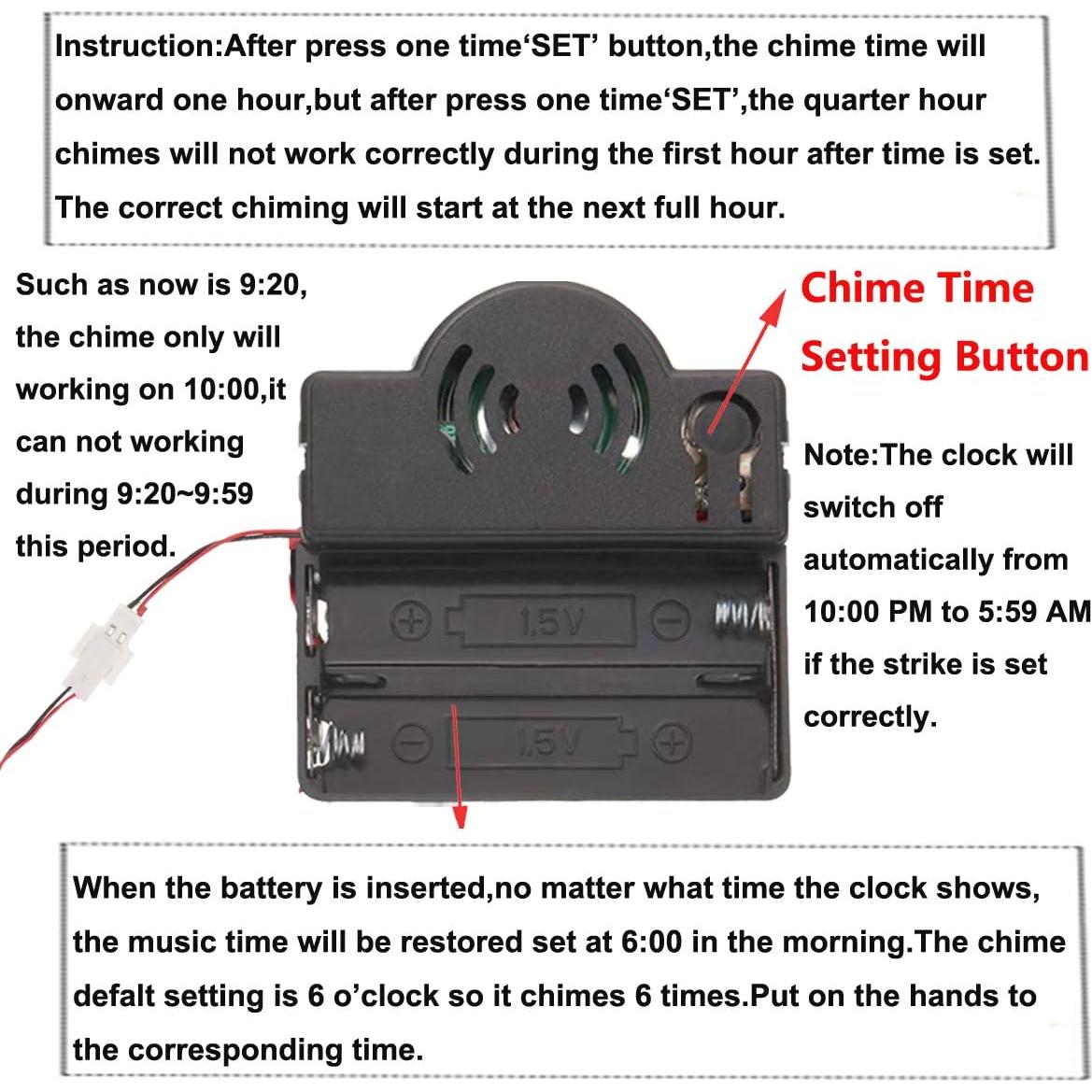 Instruction:After press one time'SET' button,the chime time will onward one hour,but after press one time'SET',the quarter hour chimes will not work correctly during the first hour after time is set. The correct chiming will start at the next full hour.

Such as now is 9:20, the chime only will working on 10:00,it can not working during 9:20~9:59 this period.

Chime Time Setting Button

Note:The clock will switch off automatically from 10:00 PM to 5:59 AM if the strike is set correctly.

1.5V

1.5V

When the battery is inserted,no matter what time the clock shows, the music time will be restored set at 6:00 in the morning.The chime defalt setting is 6 o'clock so it chimes 6 times.Put on the hands to the corresponding time.