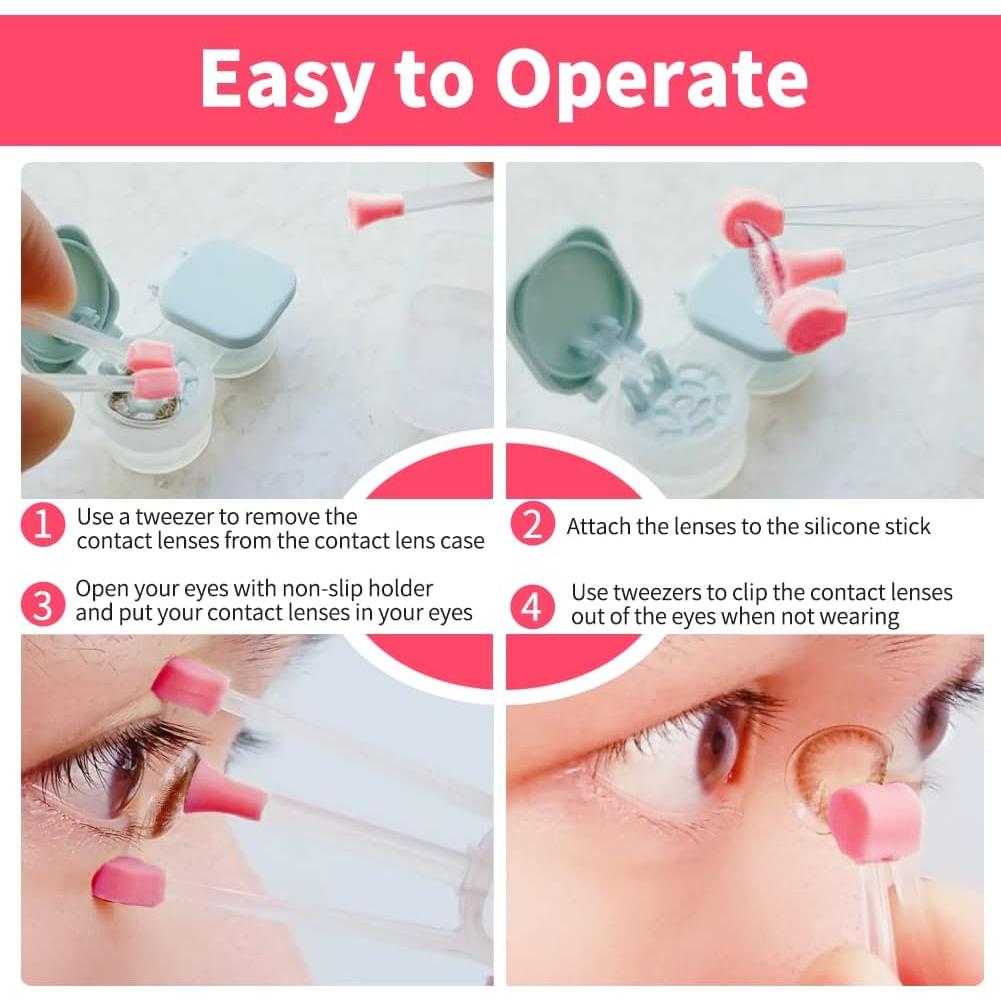 Easy to Operate

1 Use a tweezer to remove the contact lenses from the contact lens case

2 Attach the lenses to the silicone stick

3 Open your eyes with non-slip holder and put your contact lenses in your eyes

4 Use tweezers to clip the contact lenses out of the eyes when not wearing