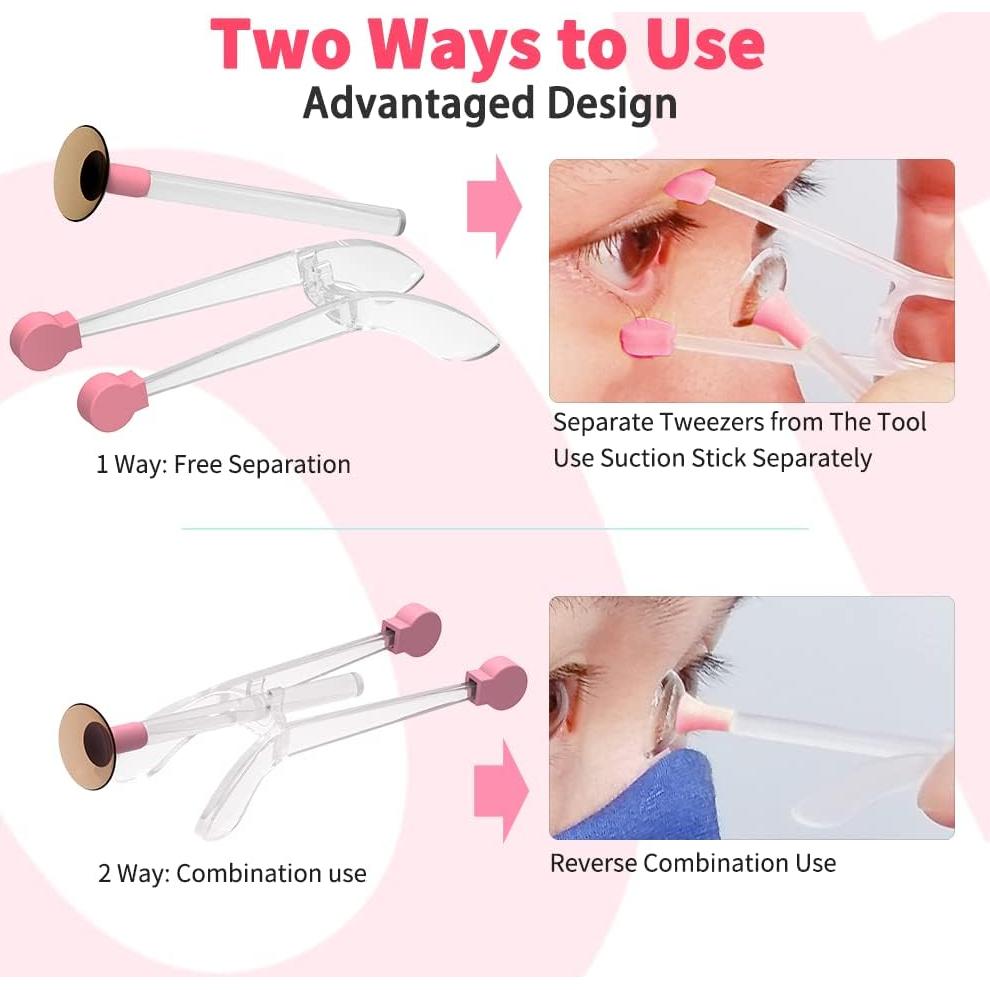 Two Ways to Use
Advantaged Design

1 Way: Free Separation

Separate Tweezers from The Tool
Use Suction Stick Separately

2 Way: Combination use

Reverse Combination Use