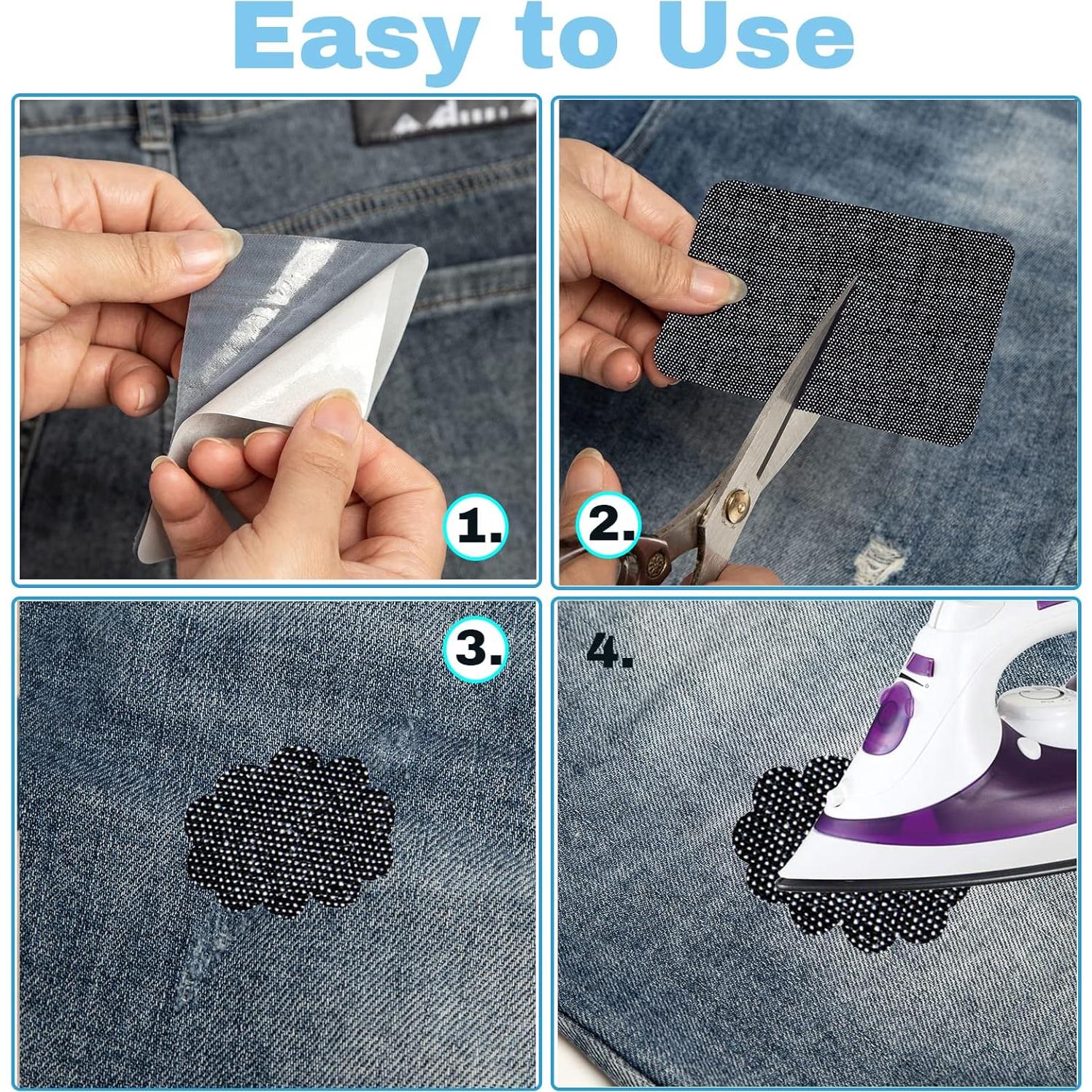 Easy to Use

1.

2.

3.

4.