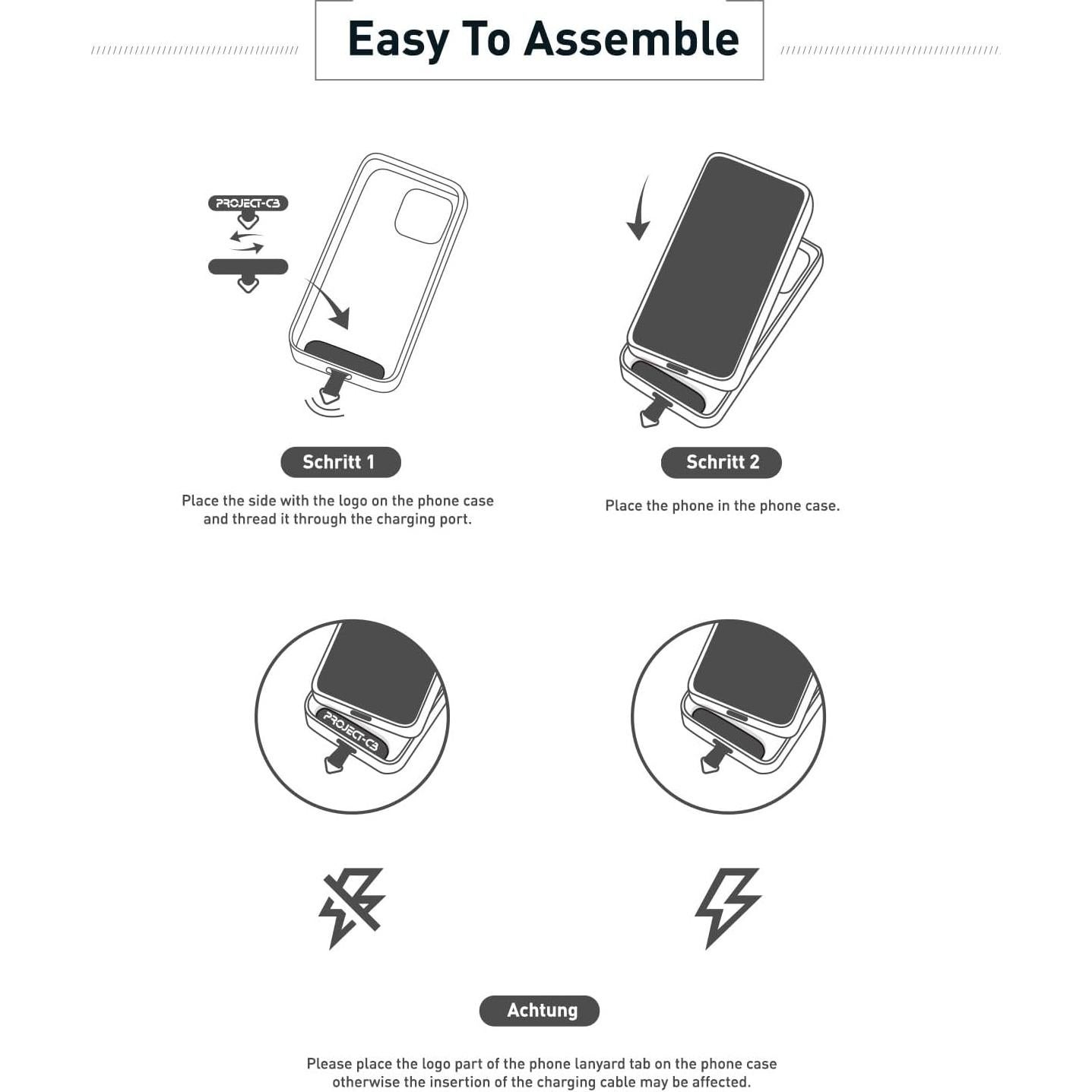 Easy To Assemble

PROJECT-C3

Schritt 1

Place the side with the logo on the phone case and thread it through the charging port.

Schritt 2

Place the phone in the phone case.

PROJECT-C3

Achtung

Please place the logo part of the phone lanyard tab on the phone case otherwise the insertion of the charging cable may be affected.