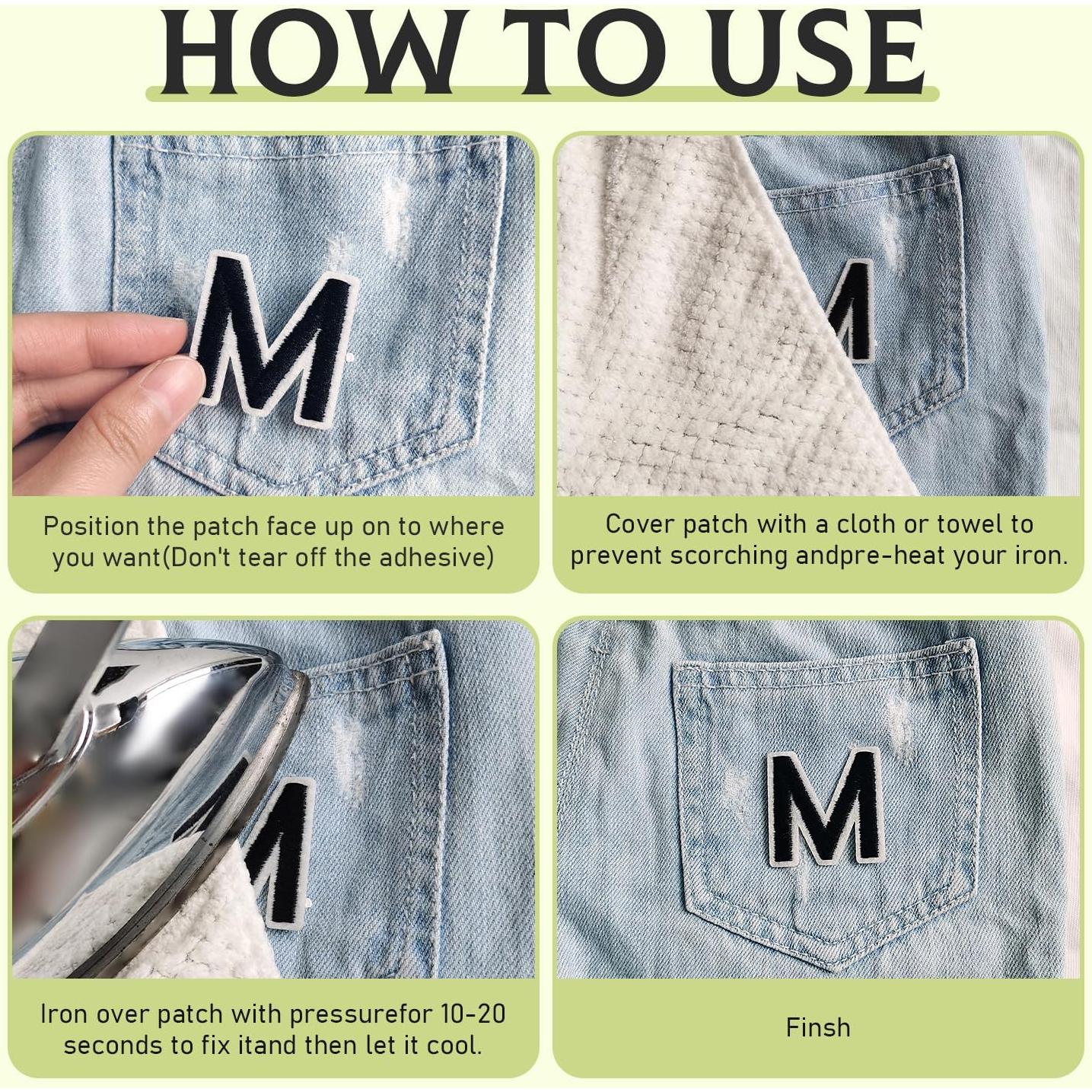 HOW TO USE

M

Position the patch face up on to where you want(Don't tear off the adhesive)

M

Cover patch with a cloth or towel to prevent scorching andpre-heat your iron.

M

Iron over patch with pressurefor 10-20 seconds to fix itand then let it cool.

M

Finsh