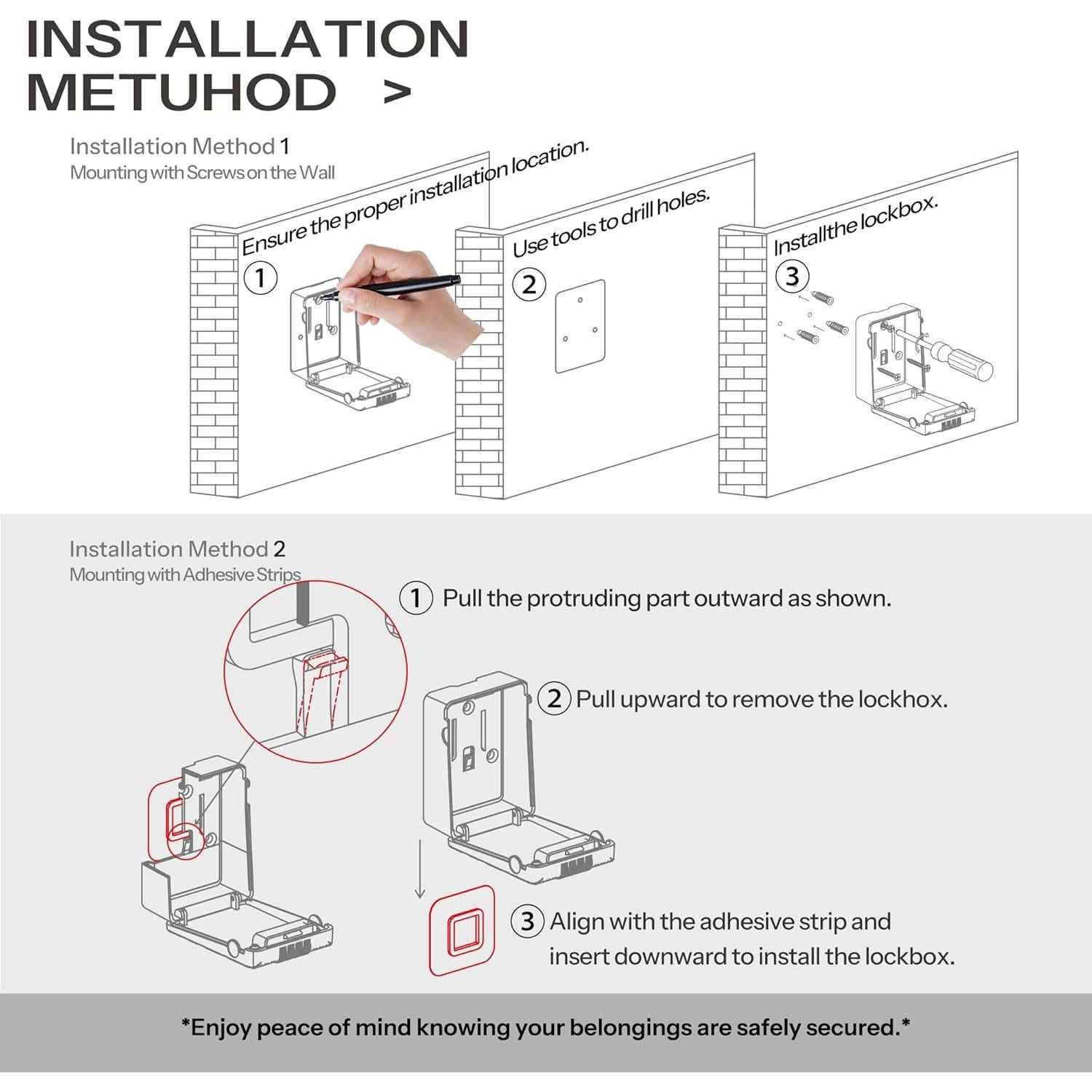 INSTALLATION METUHOD >

Installation Method 1
Mounting with Screws on the Wall

Ensure the proper installation location.
1

Use tools to drill holes.
2

Installthe lockbox.
3

Installation Method 2
Mounting with Adhesive Strips

1 Pull the protruding part outward as shown.

2 Pull upward to remove the lockhox.

3 Align with the adhesive strip and insert downward to install the lockbox.

*Enjoy peace of mind knowing your belongings are safely secured.*