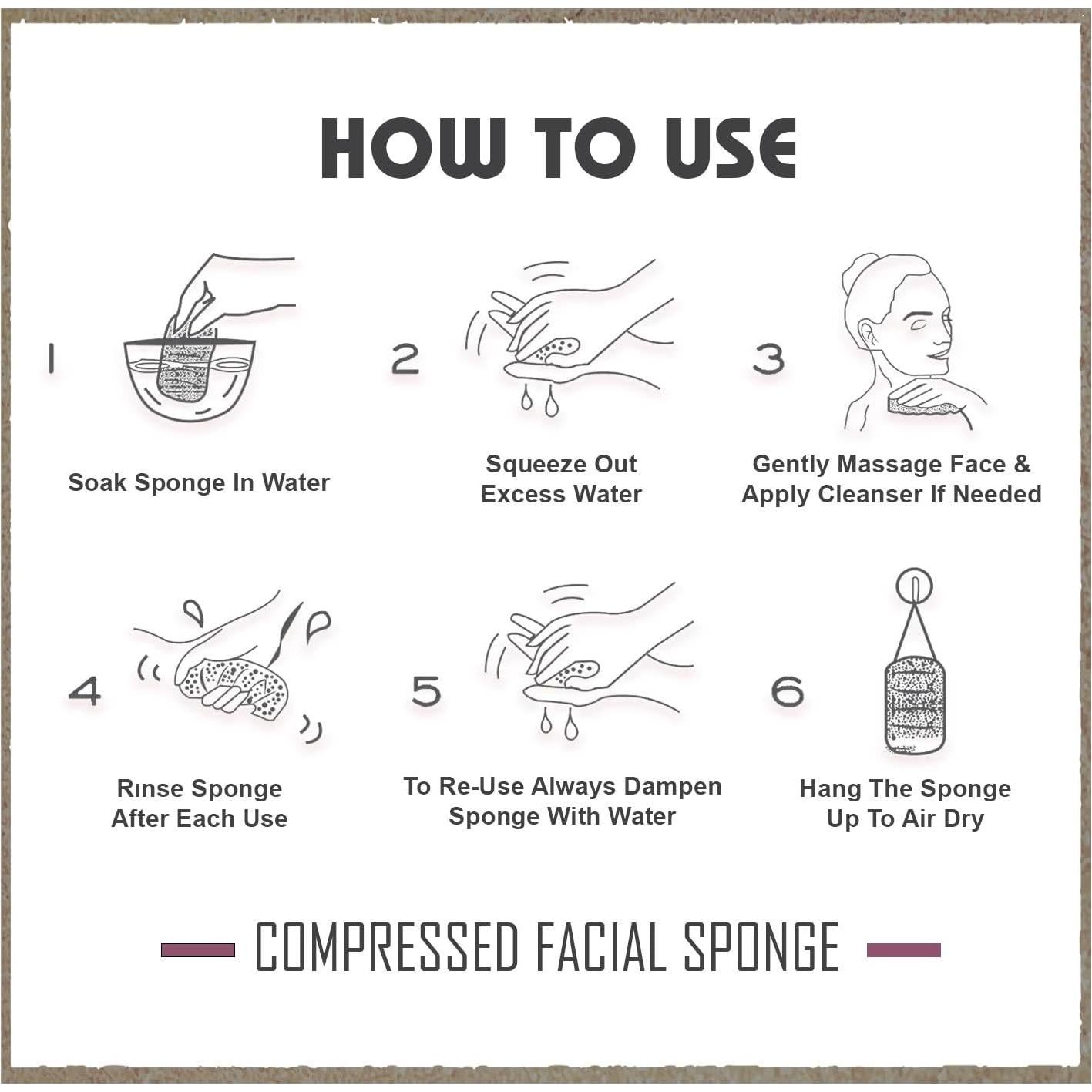 HOW TO USE

1

Soak Sponge In Water

2

Squeeze Out Excess Water

3

Gently Massage Face & Apply Cleanser If Needed

4

Rınse Sponge After Each Use

5

To Re-Use Always Dampen Sponge With Water

6

Hang The Sponge Up To Air Dry

COMPRESSED FACIAL SPONGE