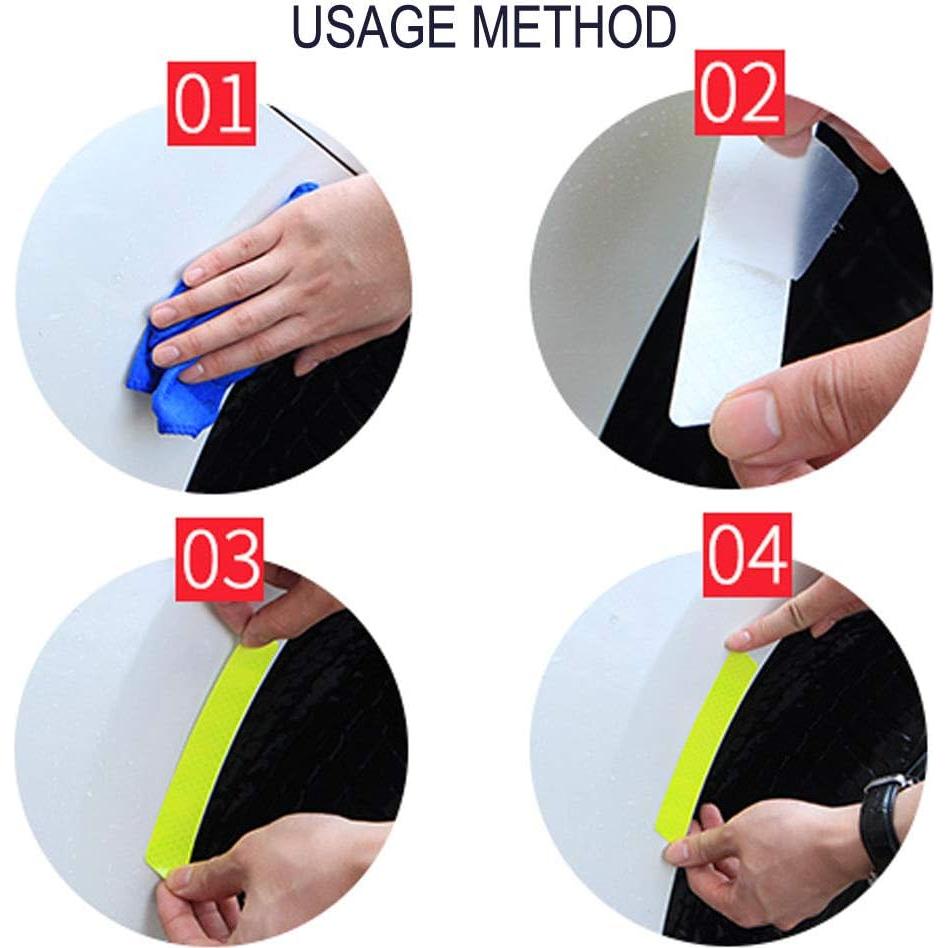 USAGE METHOD

01

02

03

04