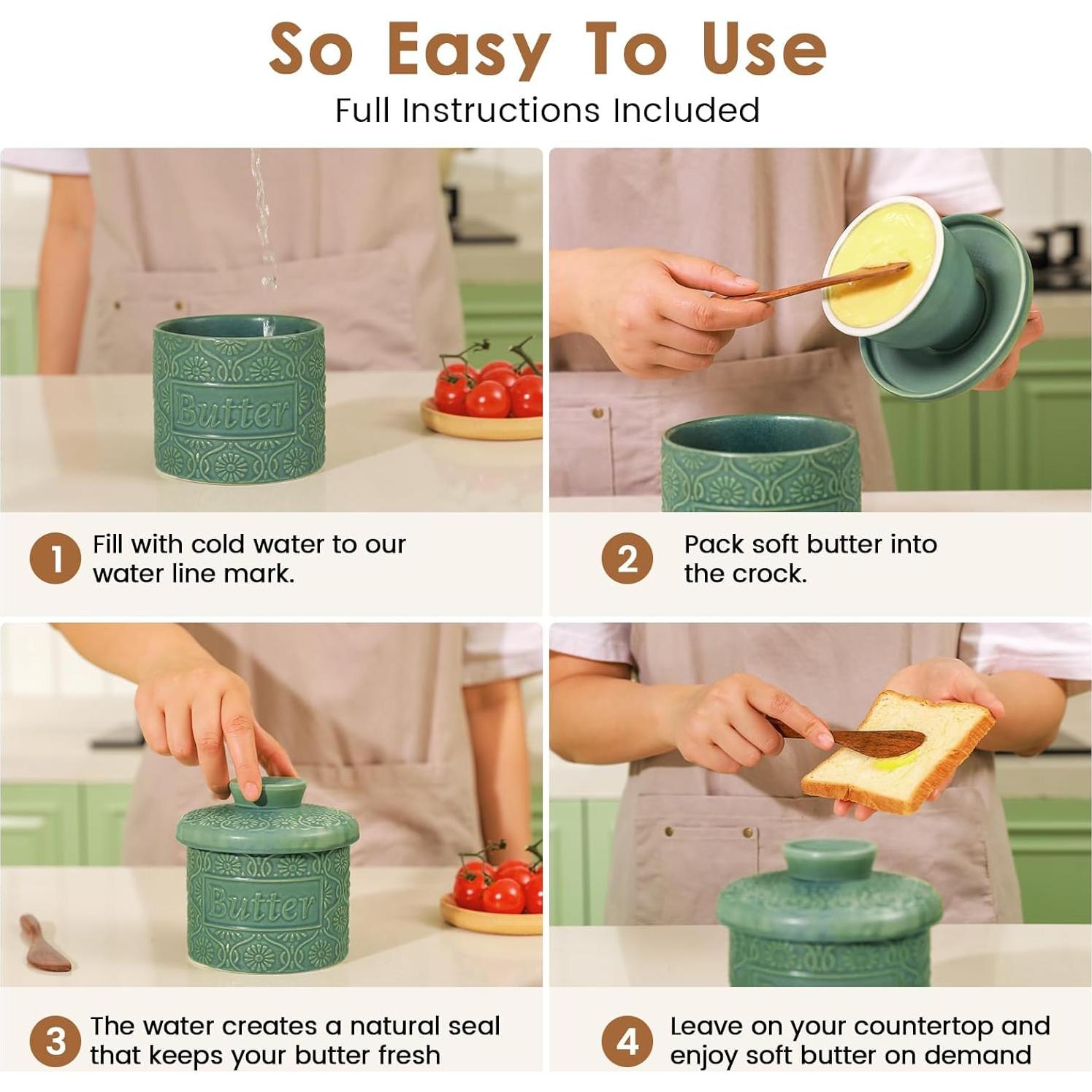 So Easy To Use

Full Instructions Included

Butter

1 Fill with cold water to our water line mark.

2 Pack soft butter into the crock.

Butter

3 The water creates a natural seal that keeps your butter fresh

4 Leave on your countertop and enjoy soft butter on demand