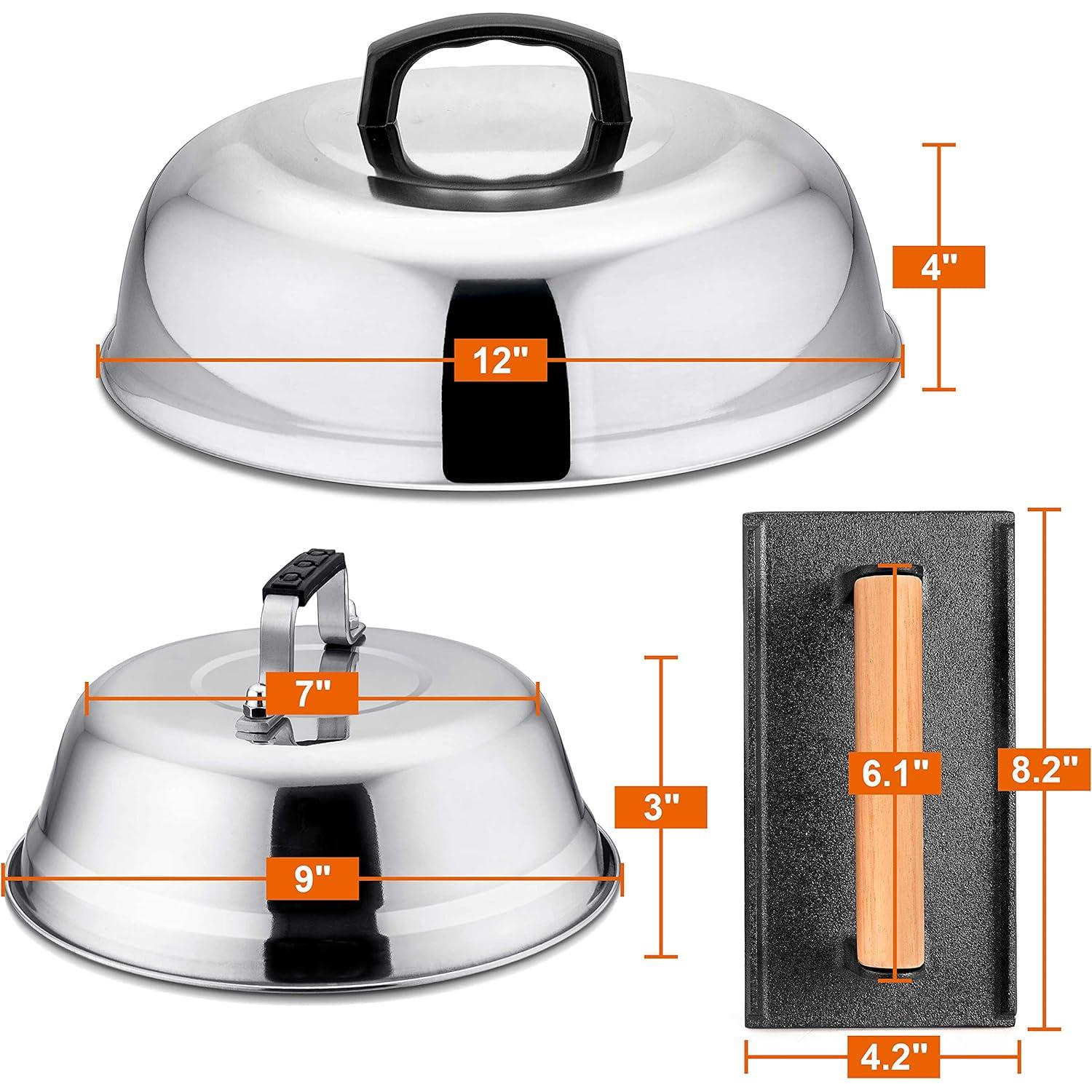 4"

12"

7"

3"

9"

6.1"

8.2"

4.2"