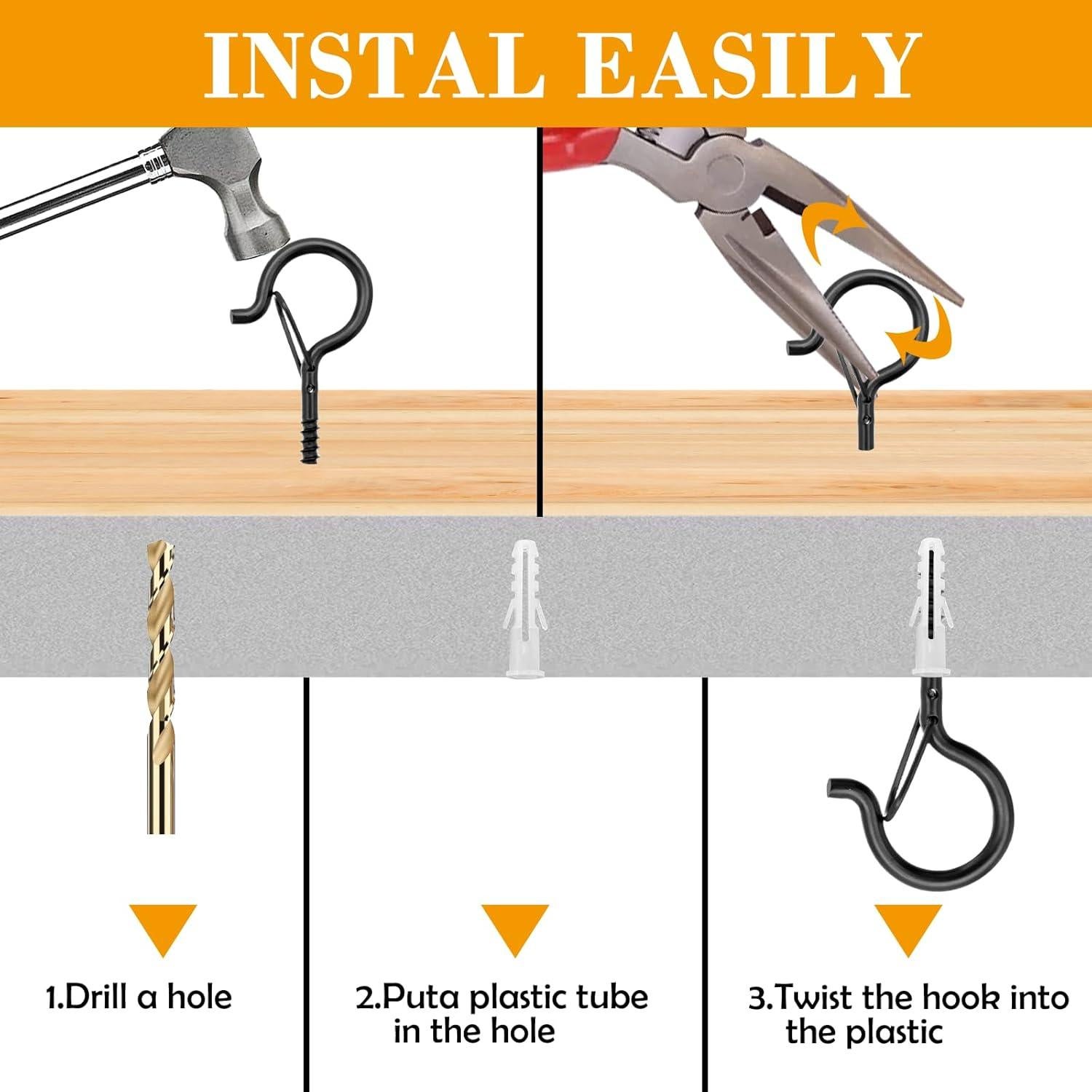 INSTAL EASILY

1.Drill a hole

2.Puta plastic tube in the hole

3.Twist the hook into the plastic