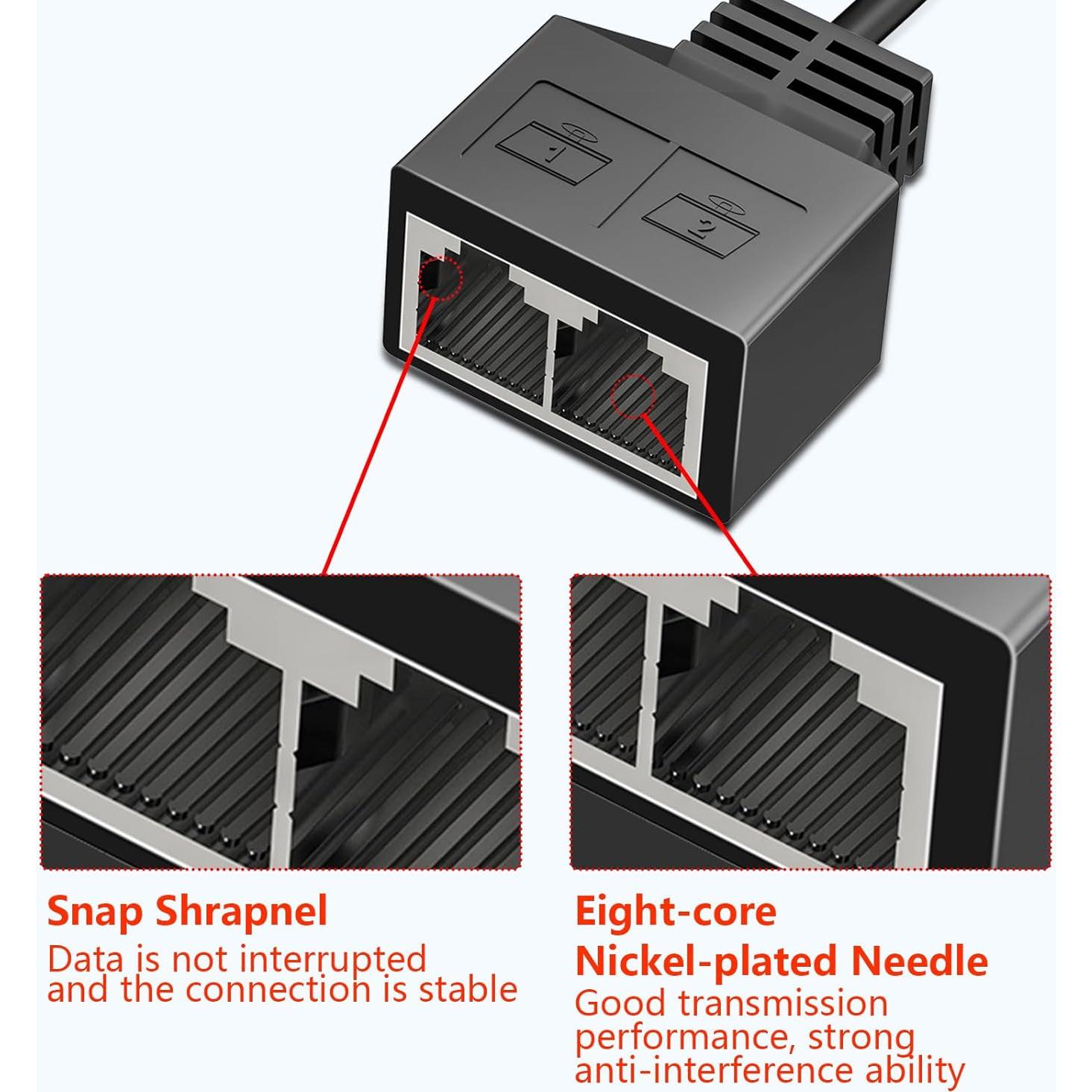 1

2

Snap Shrapnel
Data is not interrupted and the connection is stable

Eight-core Nickel-plated Needle
Good transmission performance, strong anti-interference ability