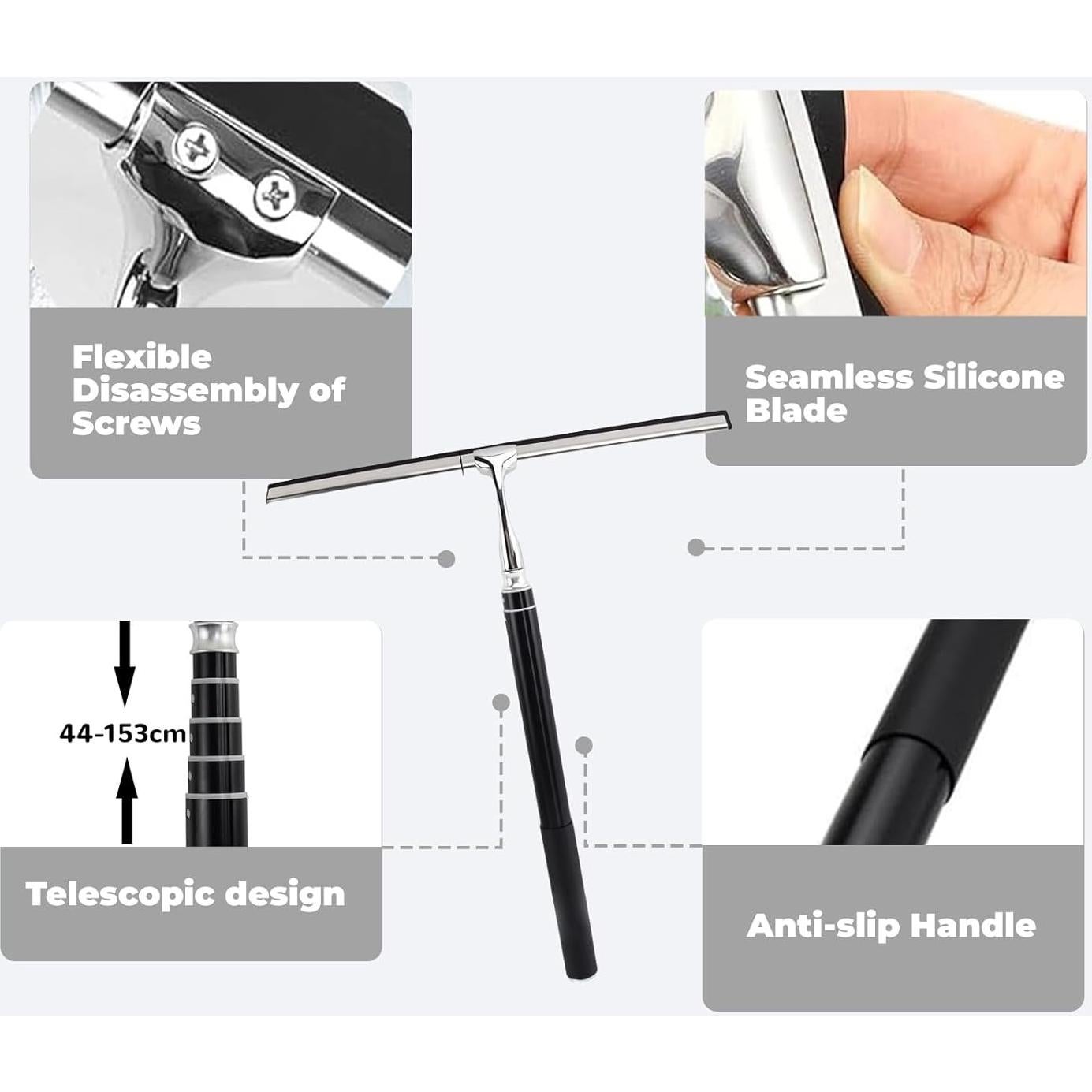 Flexible Disassembly of Screws

Seamless Silicone Blade

44-153cm

Telescopic design

Anti-slip Handle