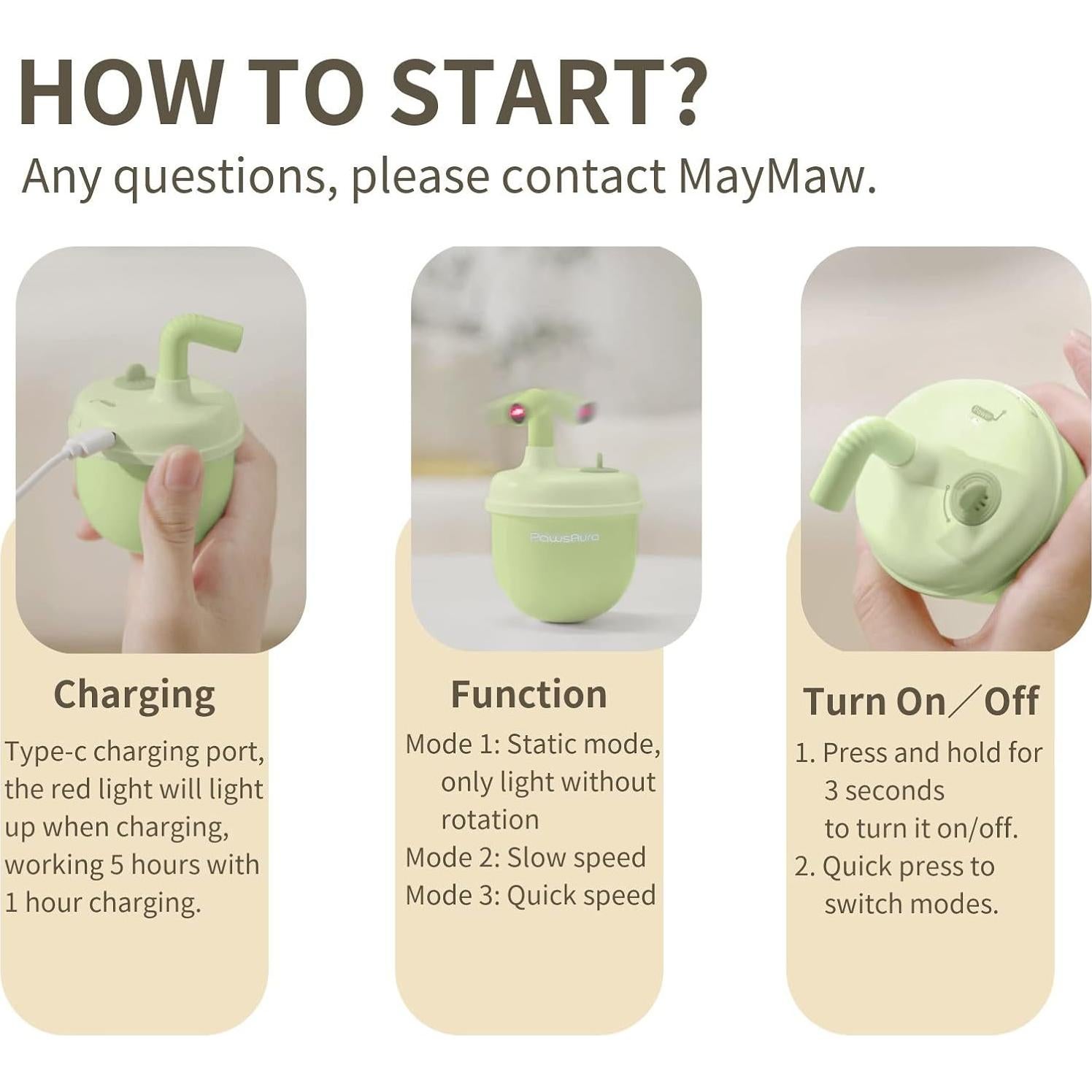 HOW TO START?

Any questions, please contact MayMaw.

PawsAura

Charging

Type-c charging port, the red light will light up when charging, working 5 hours with 1 hour charging.

Function

Mode 1: Static mode, only light without rotation
Mode 2: Slow speed
Mode 3: Quick speed

Turn On／Off

1. Press and hold for 3 seconds to turn it on/off.
2. Quick press to switch modes.