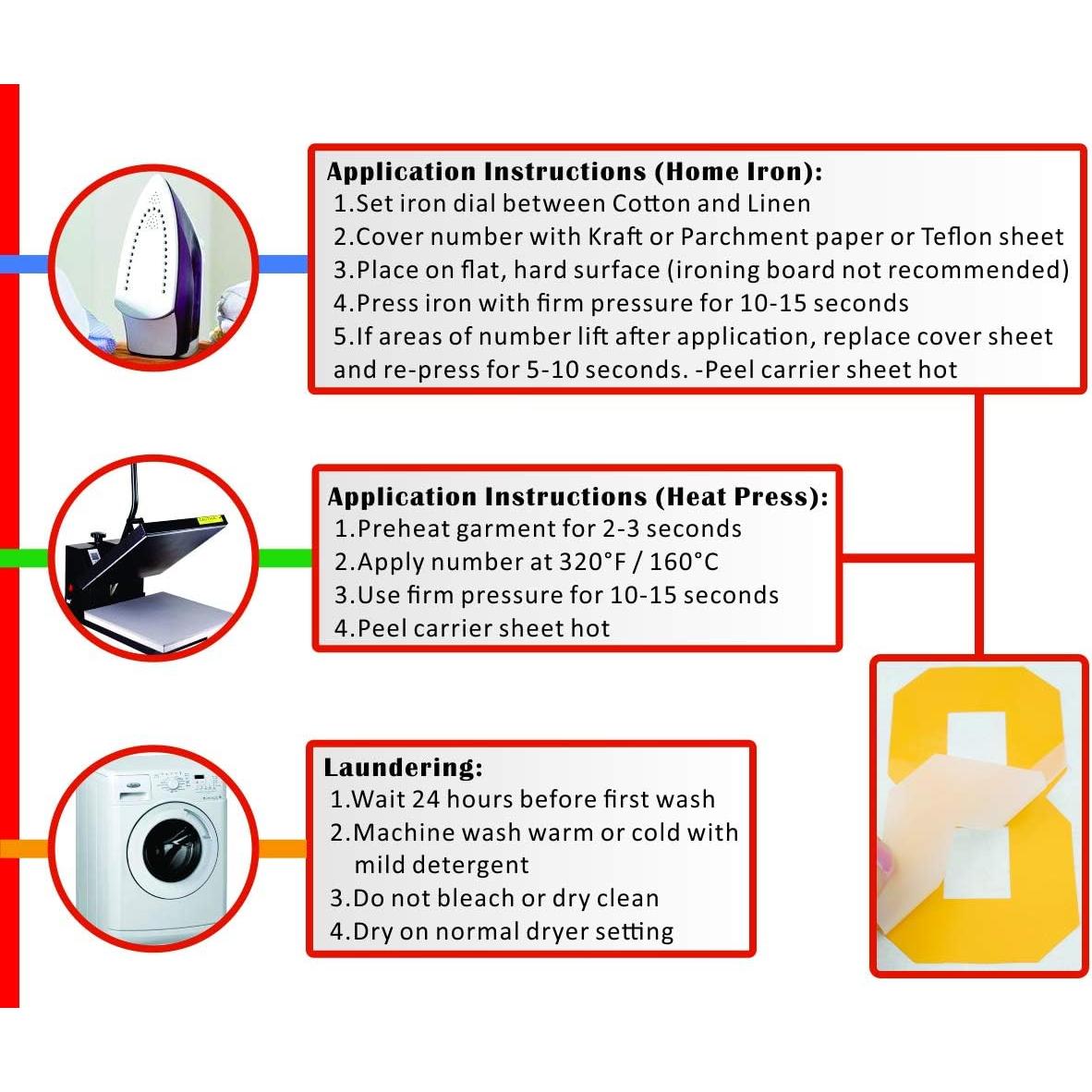 Application Instructions (Home Iron):
1.Set iron dial between Cotton and Linen
2.Cover number with Kraft or Parchment paper or Teflon sheet
3.Place on flat, hard surface (ironing board not recommended)
4.Press iron with firm pressure for 10-15 seconds
5.If areas of number lift after application, replace cover sheet and re-press for 5-10 seconds. -Peel carrier sheet hot

Application Instructions (Heat Press):
1.Preheat garment for 2-3 seconds
2.Apply number at 320°F / 160°C
3.Use firm pressure for 10-15 seconds
4.Peel carrier sheet hot

Laundering:
1.Wait 24 hours before first wash
2.Machine wash warm or cold with mild detergent
3.Do not bleach or dry clean
4.Dry on normal dryer setting