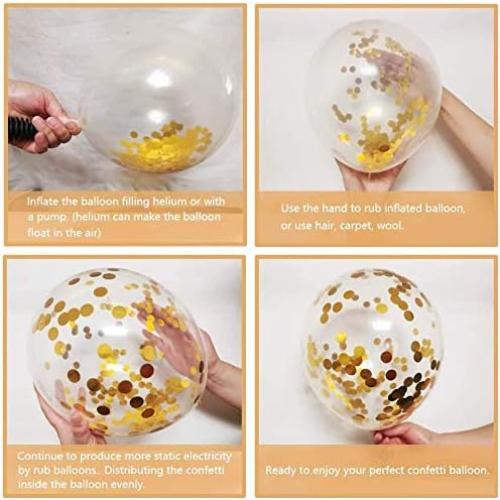 Inflate the balloon filling helium or with a pump. (helium can make the balloon float in the air)

Use the hand to rub inflated balloon, or use hair, carpet, wool.

Continue to produce more static electricity by rub balloons. Distributing the confetti inside the balloon evenly.

Ready to enjoy your perfect confetti balloon.