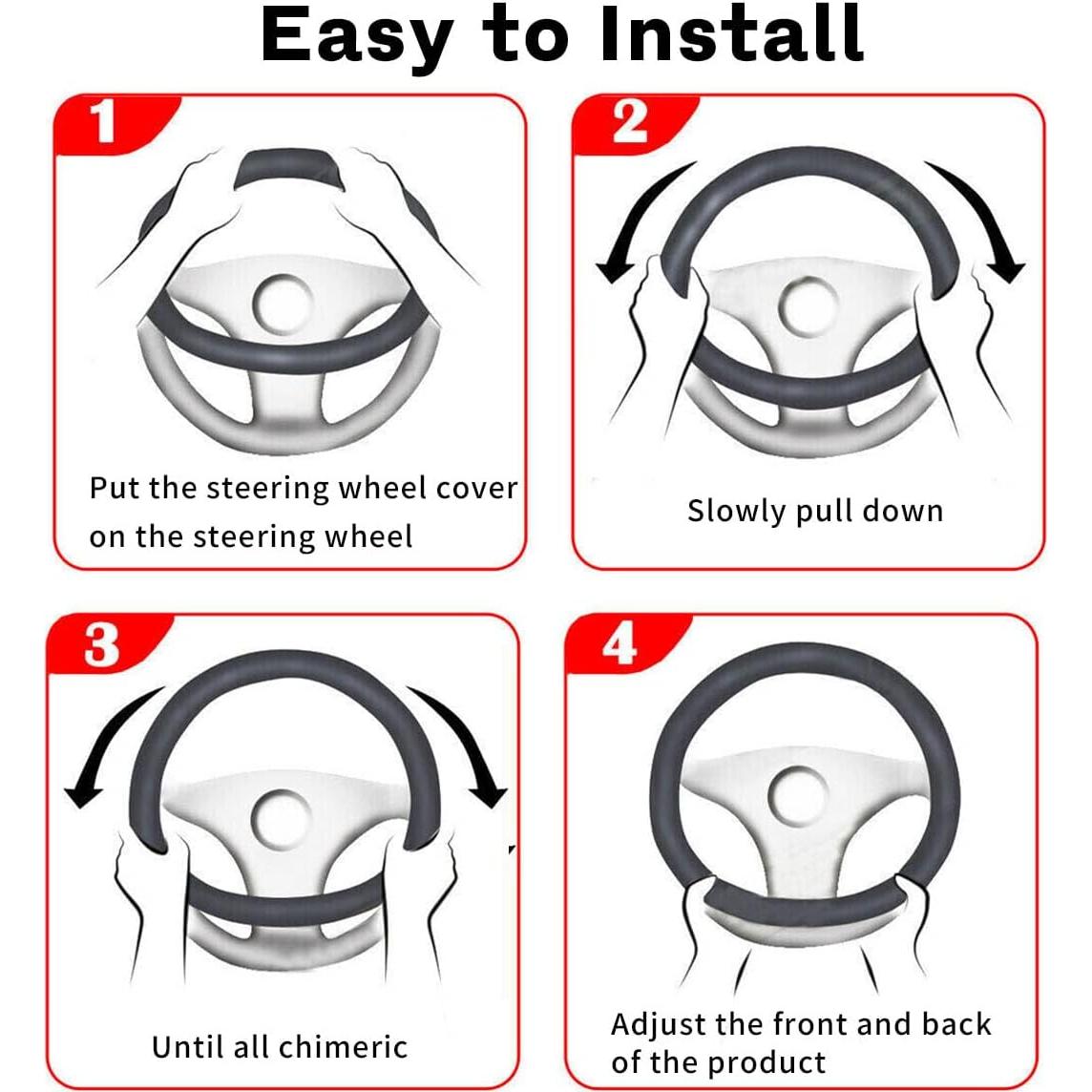 Easy to Install

1

Put the steering wheel cover on the steering wheel

2

Slowly pull down

3

Until all chimeric

4

Adjust the front and back of the product