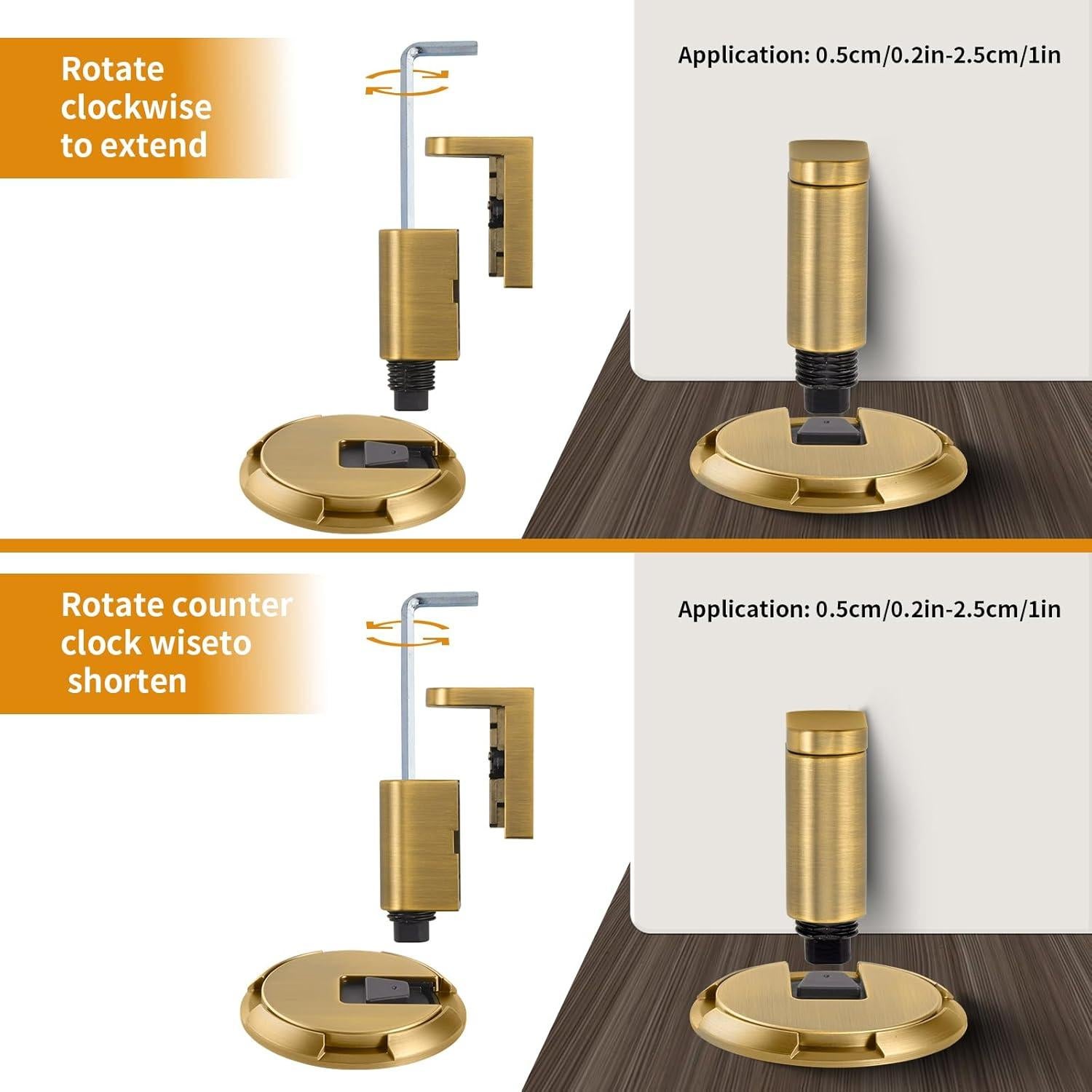 Rotate clockwise to extend

Application: 0.5cm/0.2in-2.5cm/1in

Rotate counter clock wiseto shorten

Application: 0.5cm/0.2in-2.5cm/1in