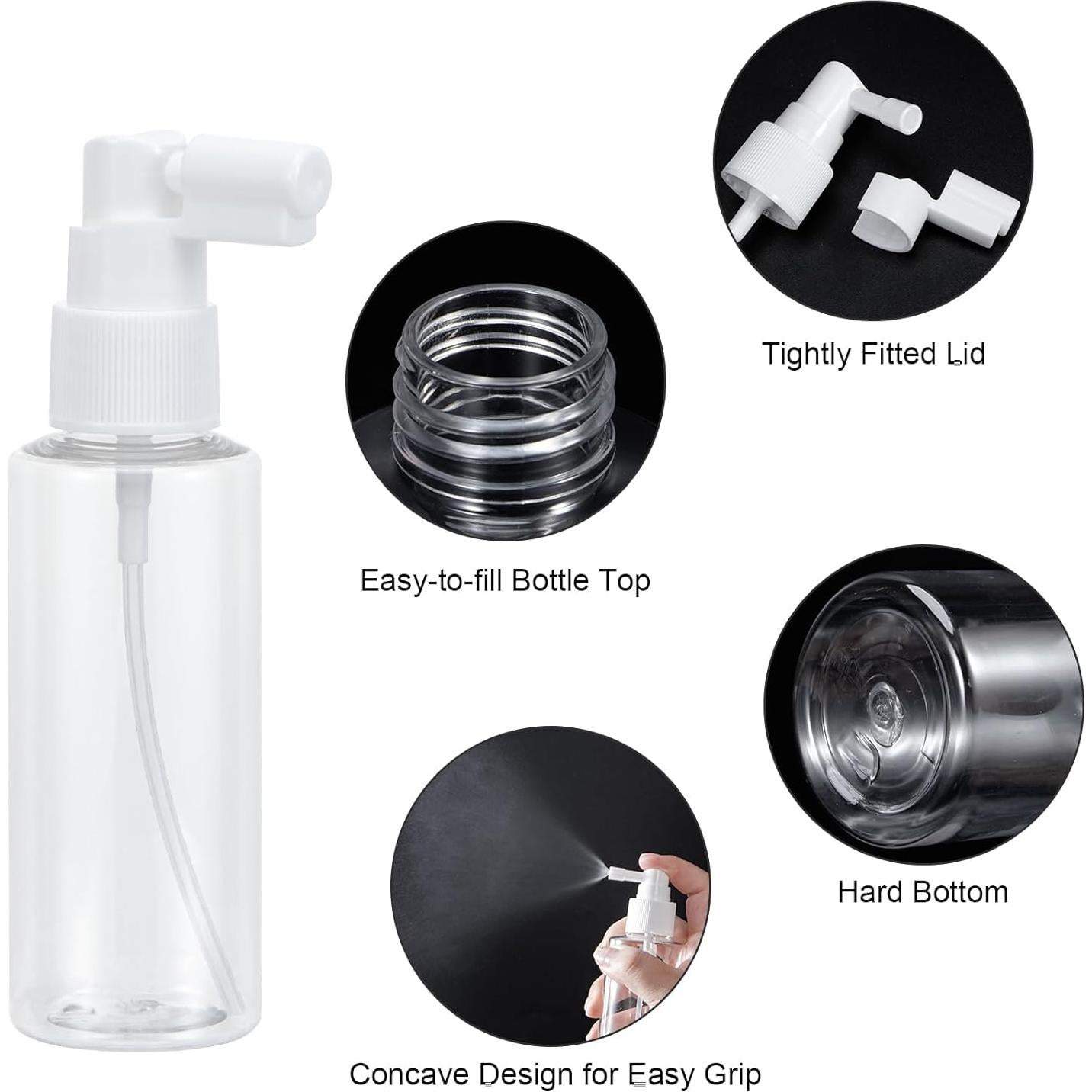 Tightly Fitted Lid

Easy-to-fill Bottle Top

Hard Bottom

Concave Design for Easy Grip