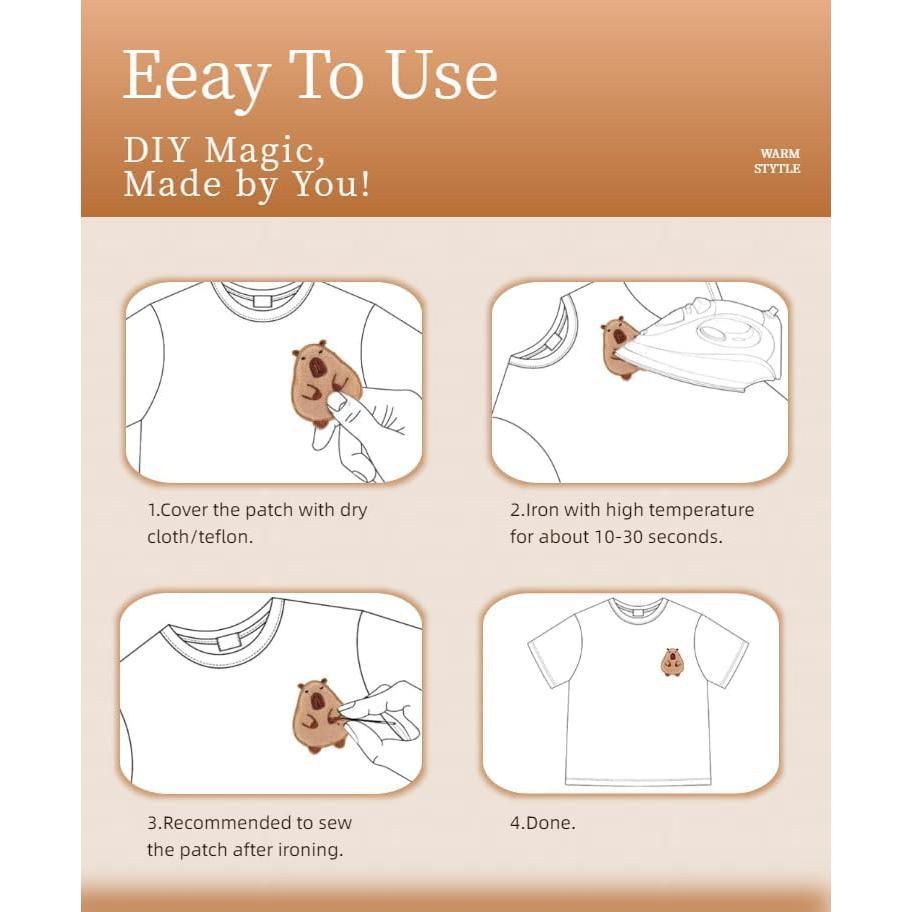 Eeay To Use

DIY Magic, Made by You!

WARM STYTLE

1.Cover the patch with dry cloth/teflon.

2.Iron with high temperature for about 10-30 seconds.

3.Recommended to sew the patch after ironing.

4.Done.