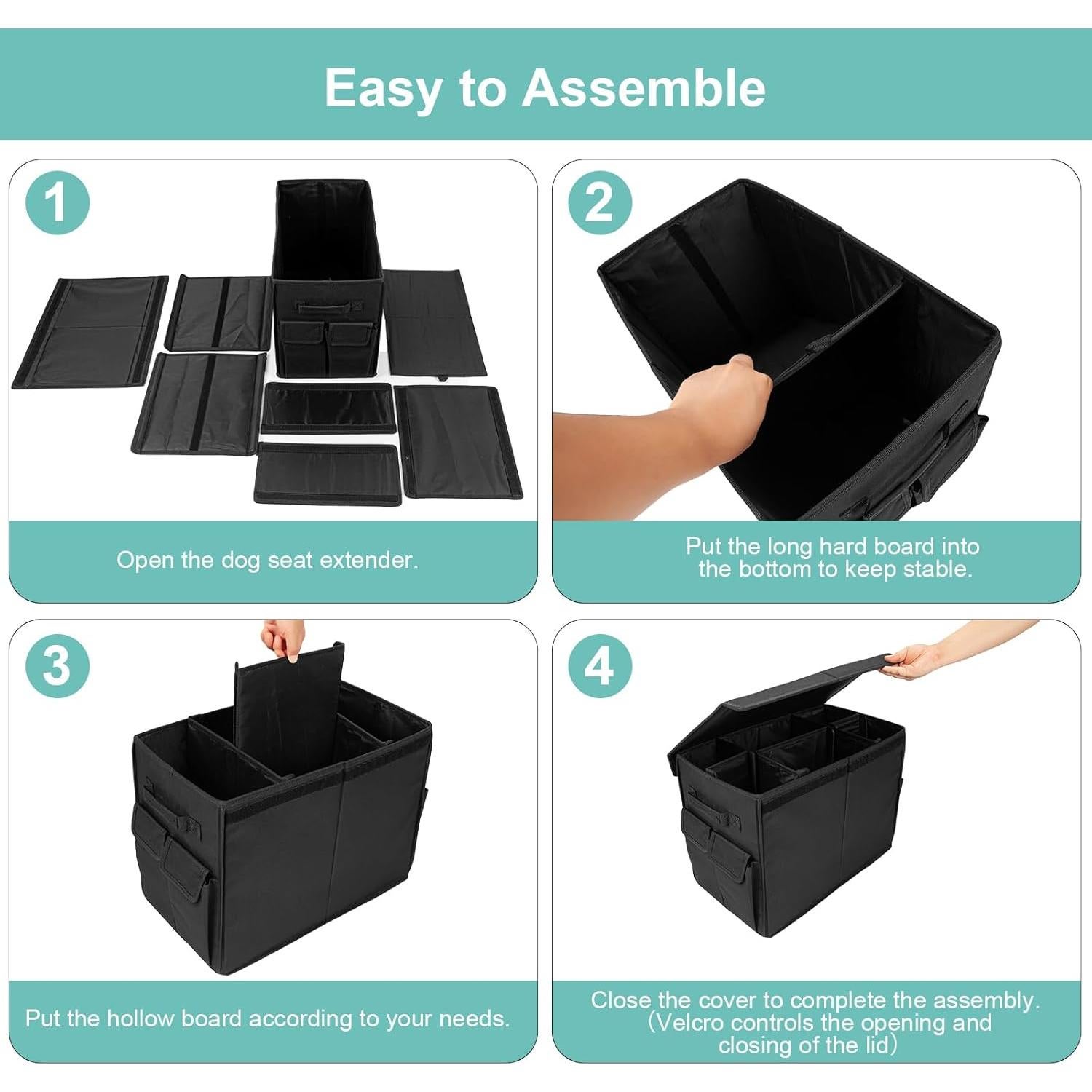 Easy to Assemble

1

Open the dog seat extender.

2

Put the long hard board into the bottom to keep stable.

3

Put the hollow board according to your needs.

4

Close the cover to complete the assembly. （Velcro controls the opening and closing of the lid）