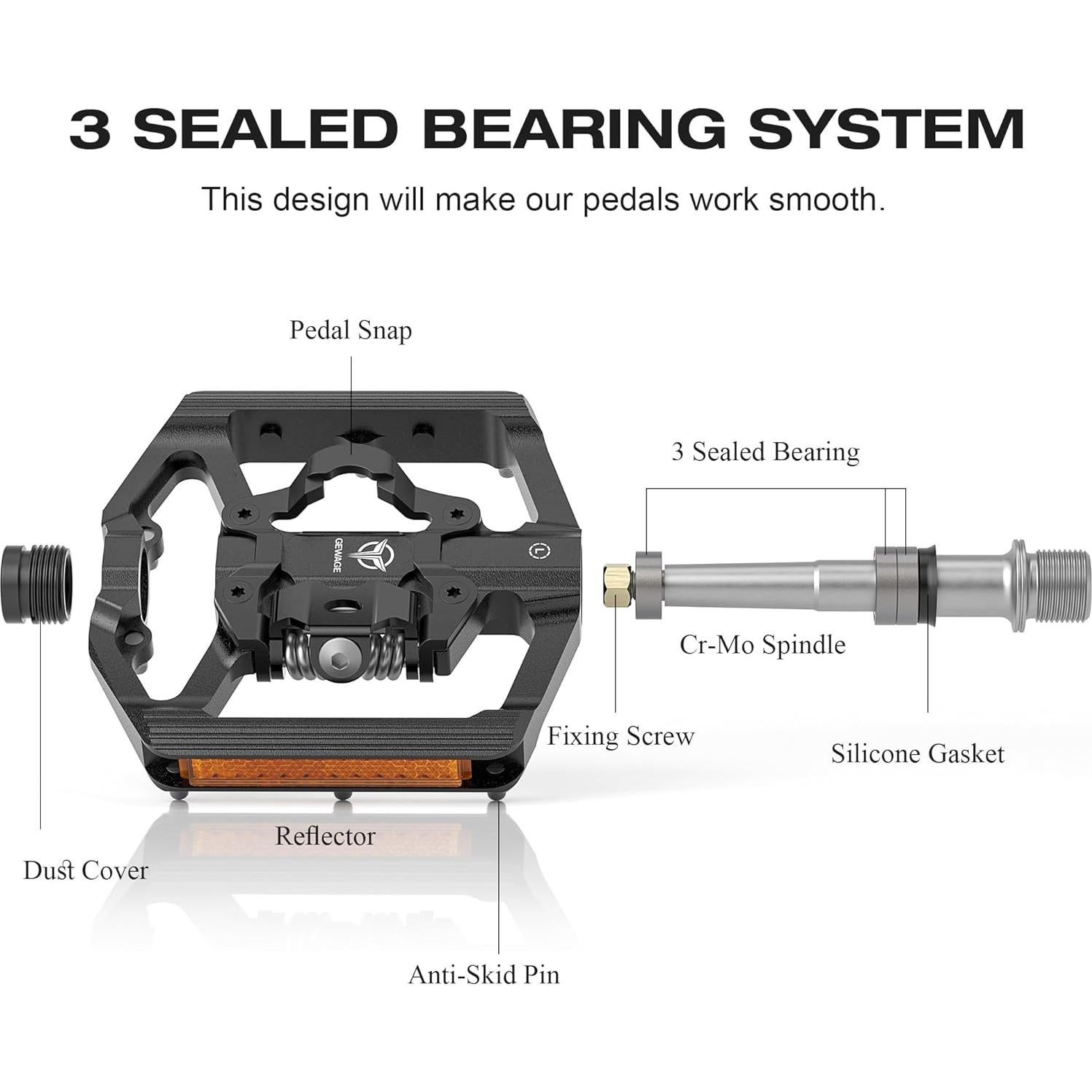 3 SEALED BEARING SYSTEM

This design will make our pedals work smooth.

Pedal Snap

3 Sealed Bearing

GEWAGE

L

Cr-Mo Spindle

Fixing Screw

Silicone Gasket

Reflector

Dust Cover

Anti-Skid Pin