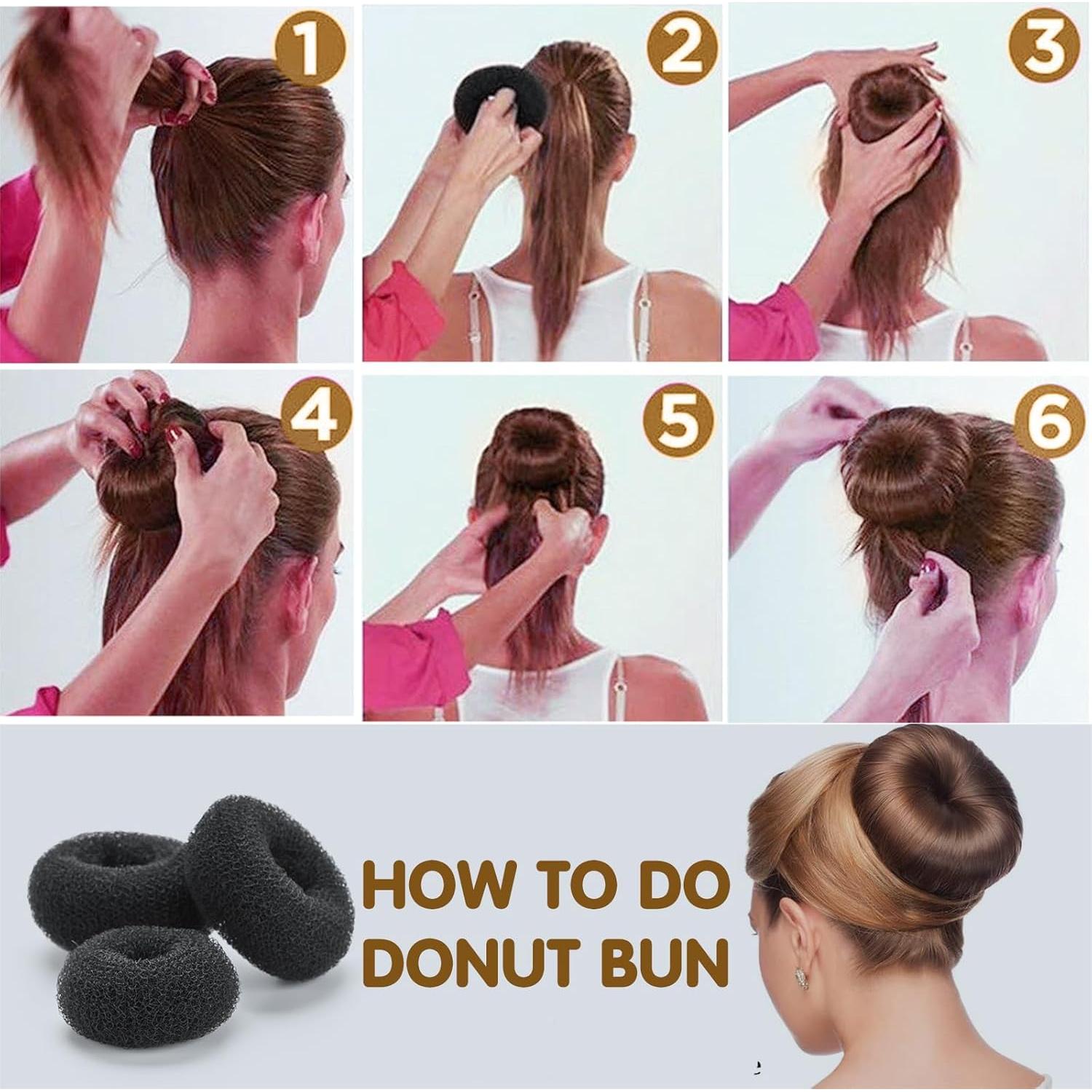 1
2
3
4
5
6
HOW TO DO DONUT BUN