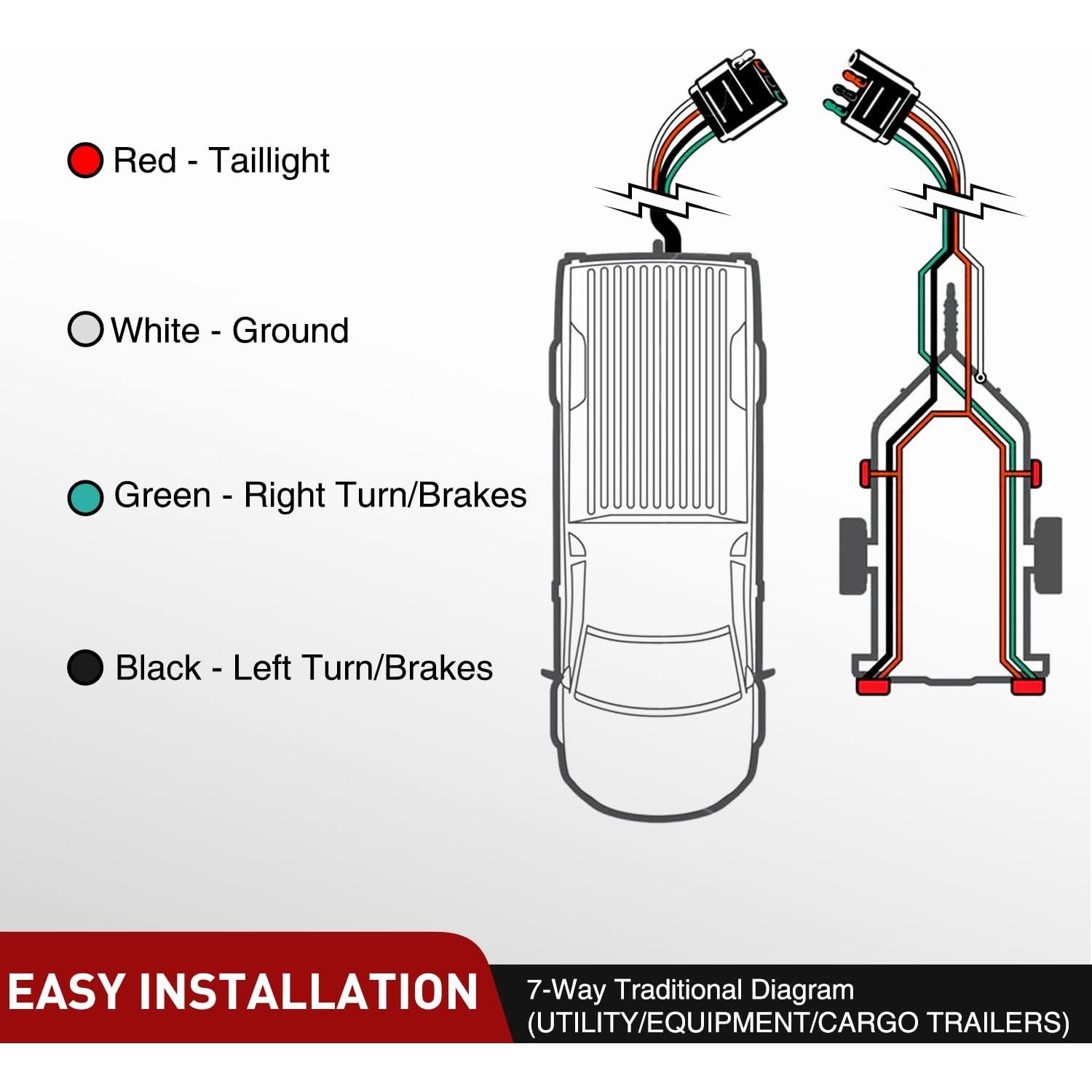 Red - Taillight

White - Ground

Green - Right Turn/Brakes

Black - Left Turn/Brakes

EASY INSTALLATION

7-Way Traditional Diagram
(UTILITY/EQUIPMENT/CARGO TRAILERS)