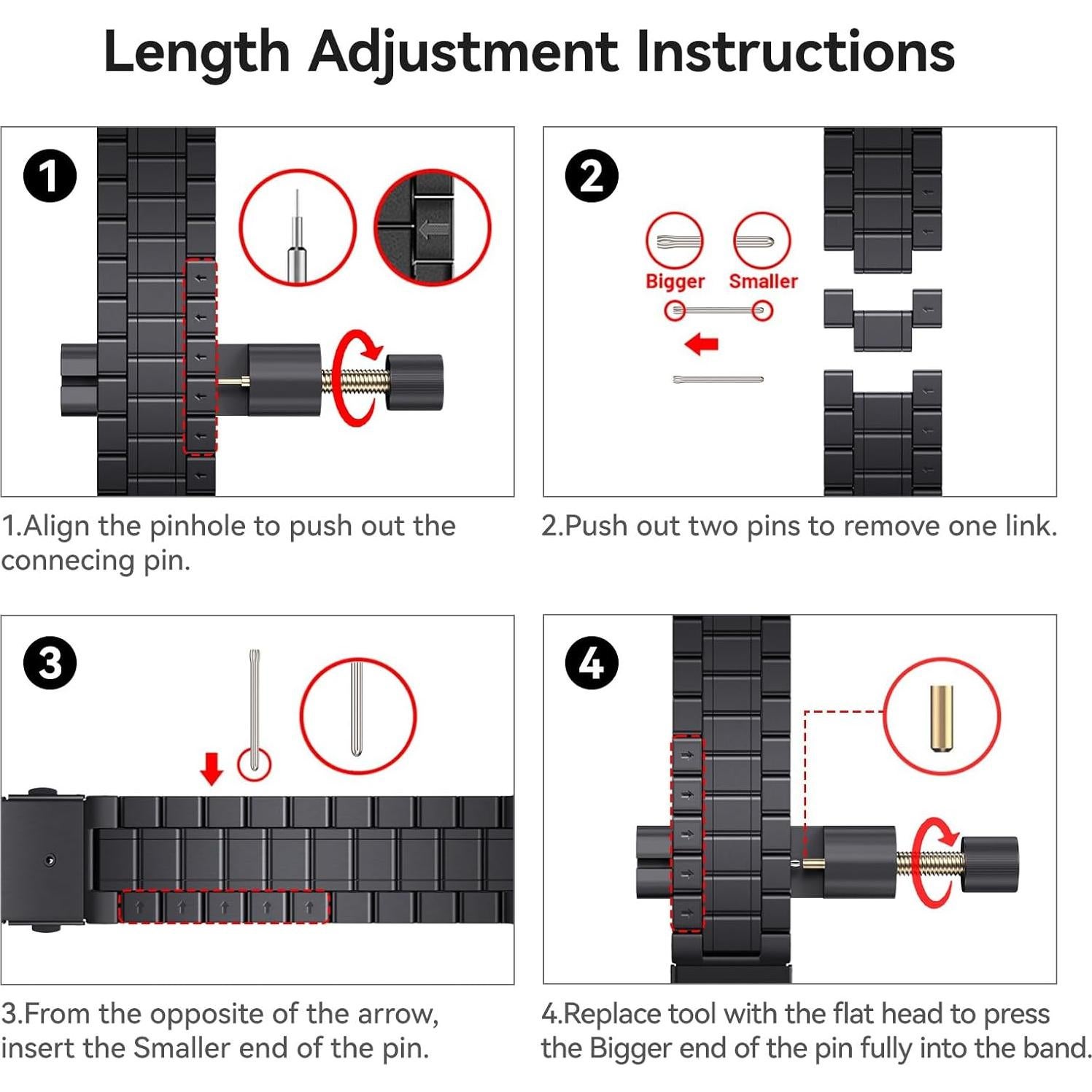 Length Adjustment Instructions

1

1.Align the pinhole to push out the connecing pin.

2

Bigger Smaller

2.Push out two pins to remove one link.

3

3.From the opposite of the arrow, insert the Smaller end of the pin.

4

4.Replace tool with the flat head to press the Bigger end of the pin fully into the band.