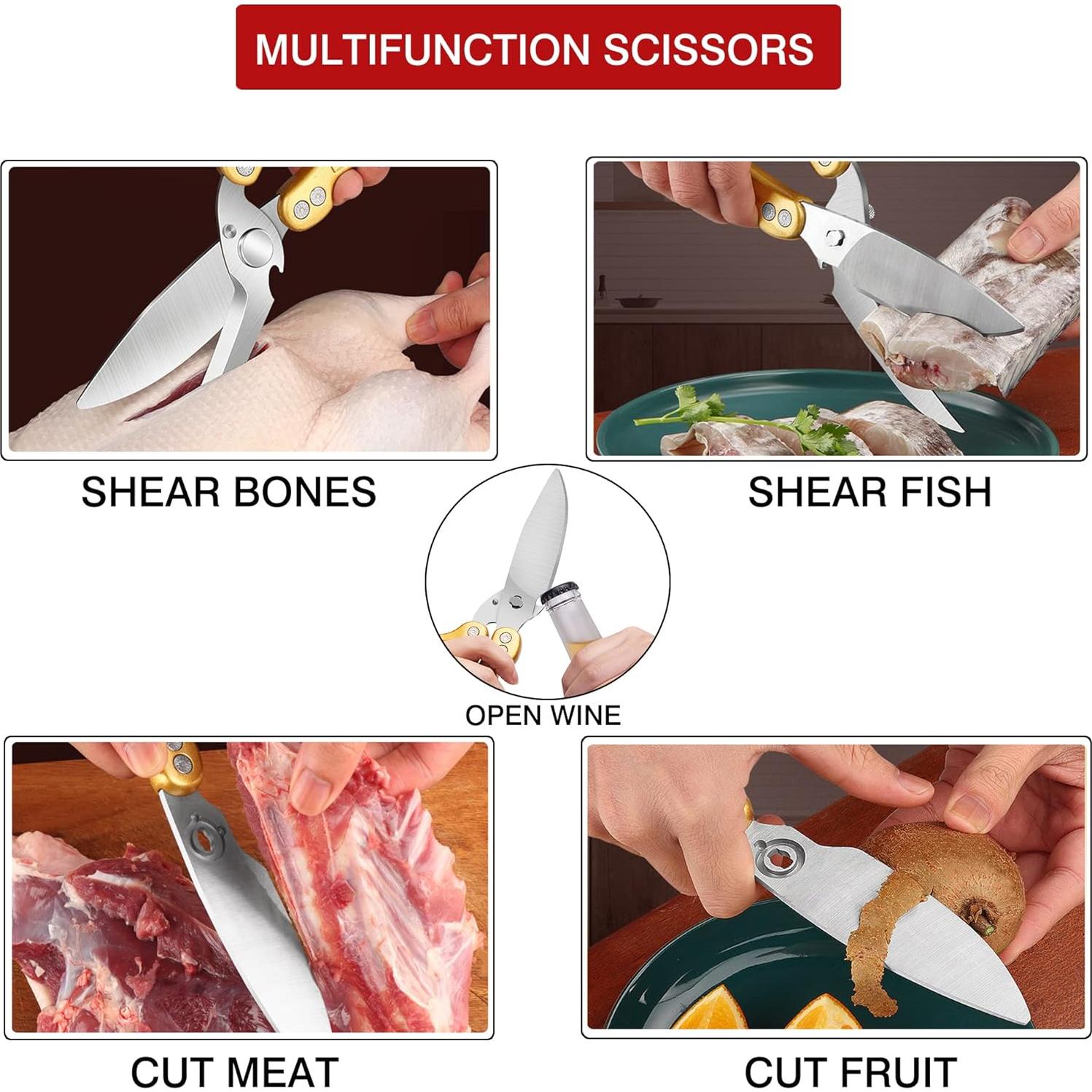 MULTIFUNCTION SCISSORS

SHEAR BONES

SHEAR FISH

OPEN WINE

CUT MEAT

CUT FRUIT