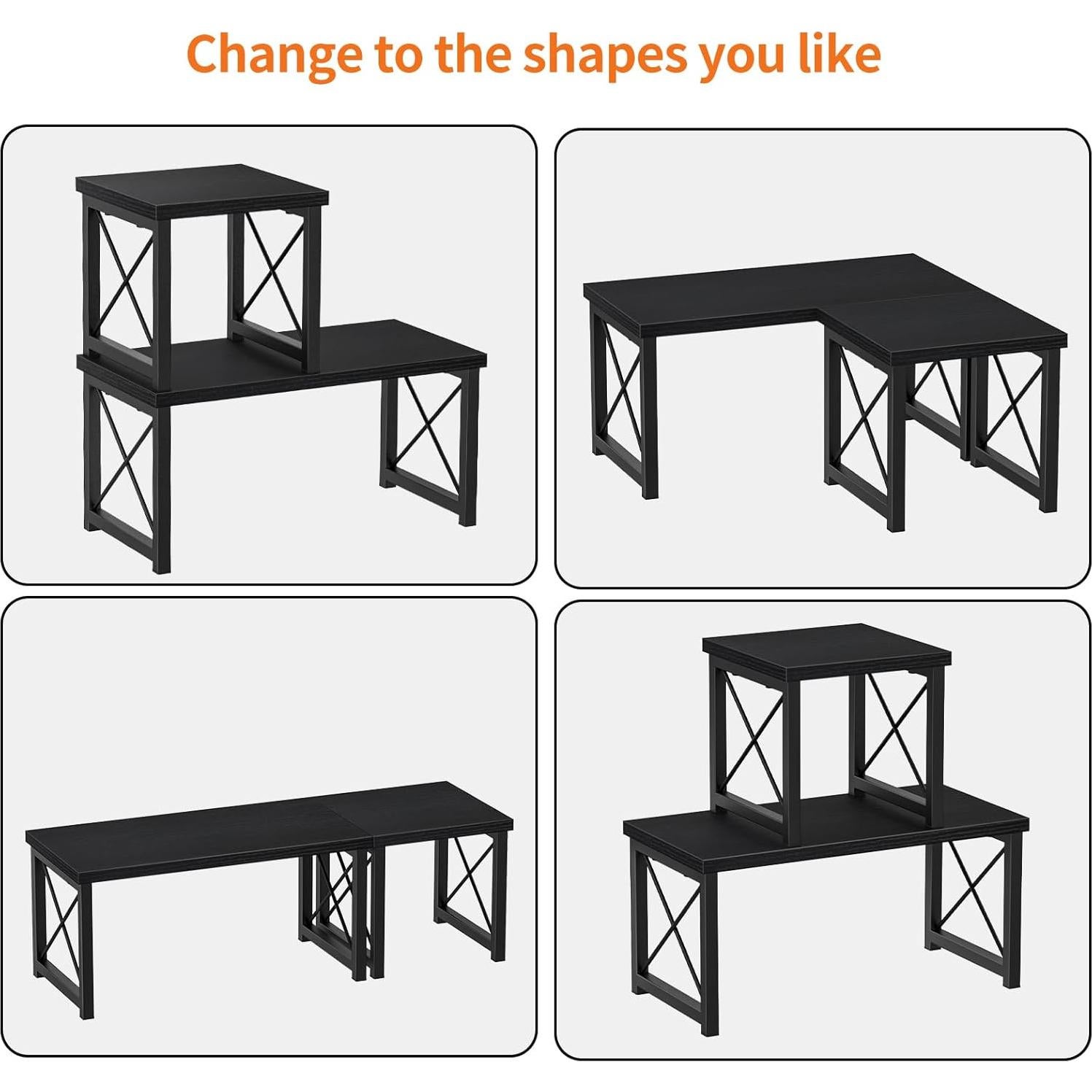 Change to the shapes you like