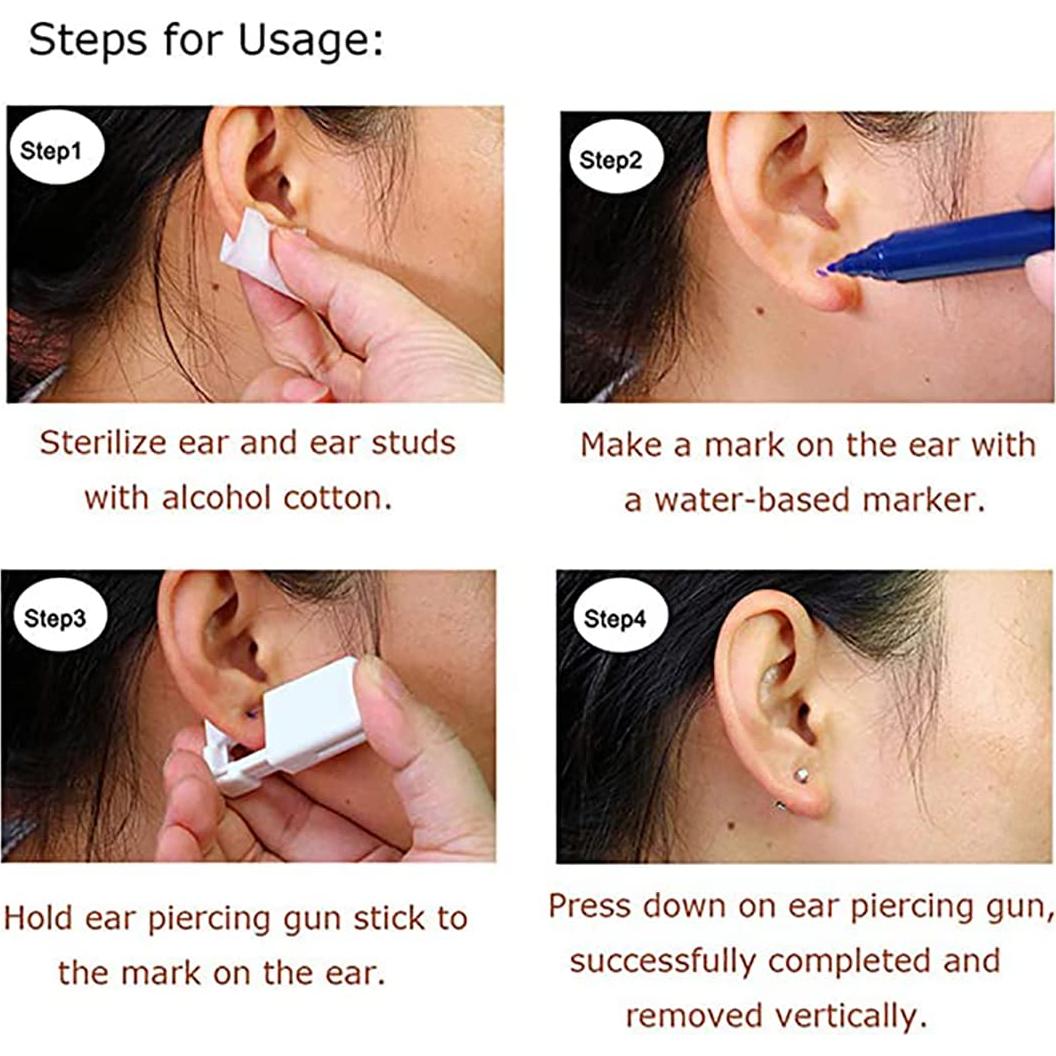 Steps for Usage:

Step1

Sterilize ear and ear studs with alcohol cotton.

Step2

Make a mark on the ear with a water-based marker.

Step3

Hold ear piercing gun stick to the mark on the ear.

Step4

Press down on ear piercing gun, successfully completed and removed vertically.