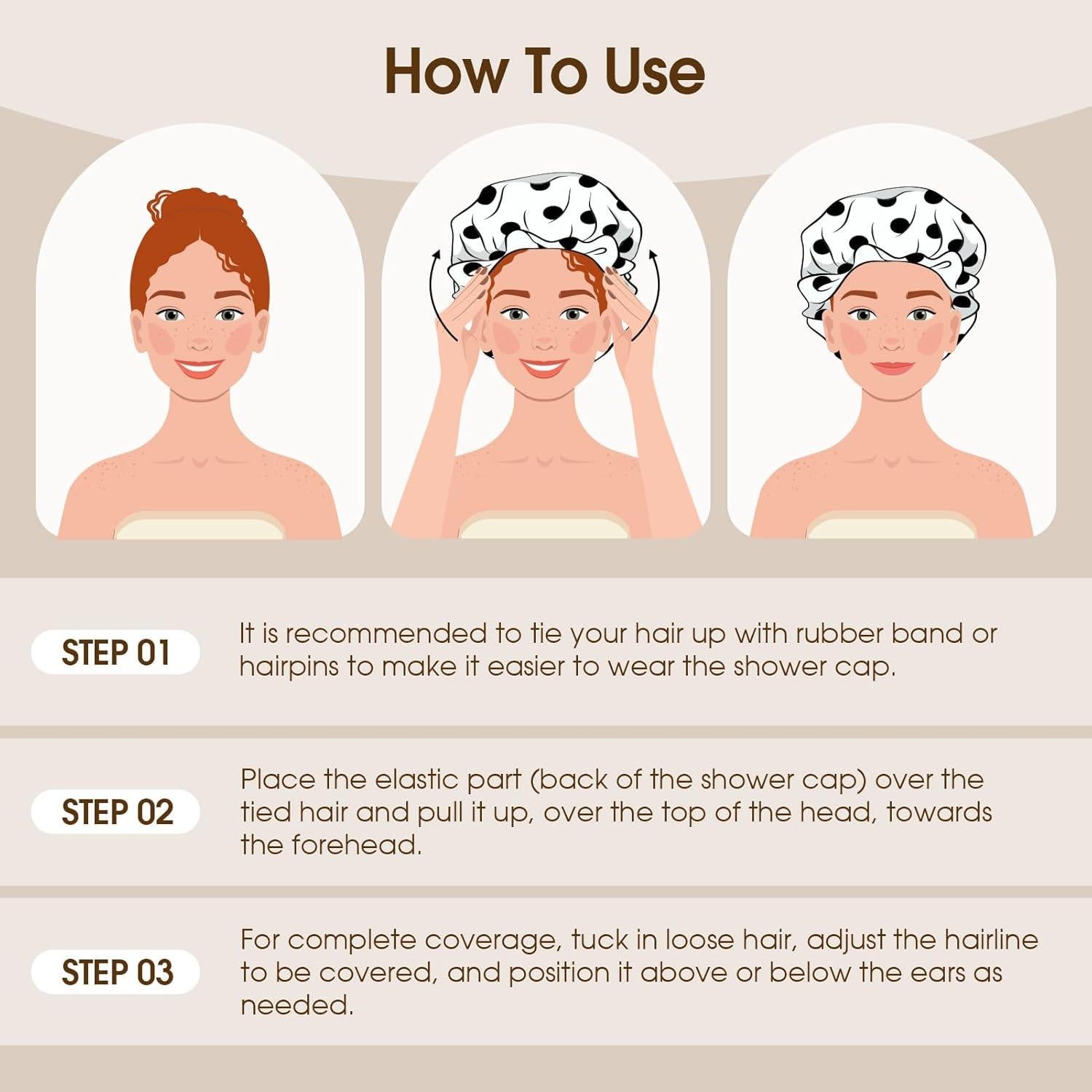 How To Use

STEP 01

It is recommended to tie your hair up with rubber band or hairpins to make it easier to wear the shower cap.

STEP 02

Place the elastic part (back of the shower cap) over the tied hair and pull it up, over the top of the head, towards the forehead.

STEP 03

For complete coverage, tuck in loose hair, adjust the hairline to be covered, and position it above or below the ears as needed.