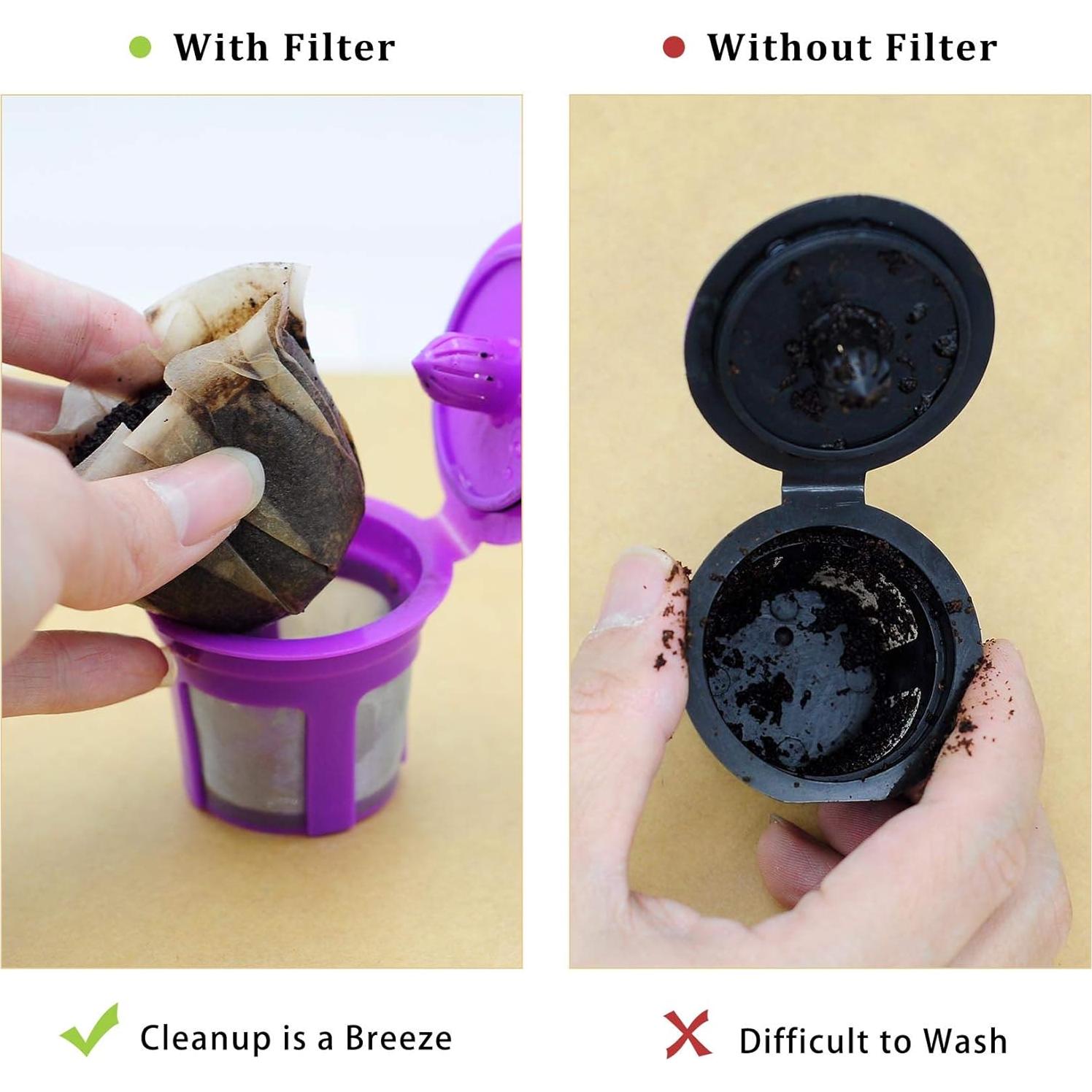 With Filter

Cleanup is a Breeze

Without Filter

Difficult to Wash