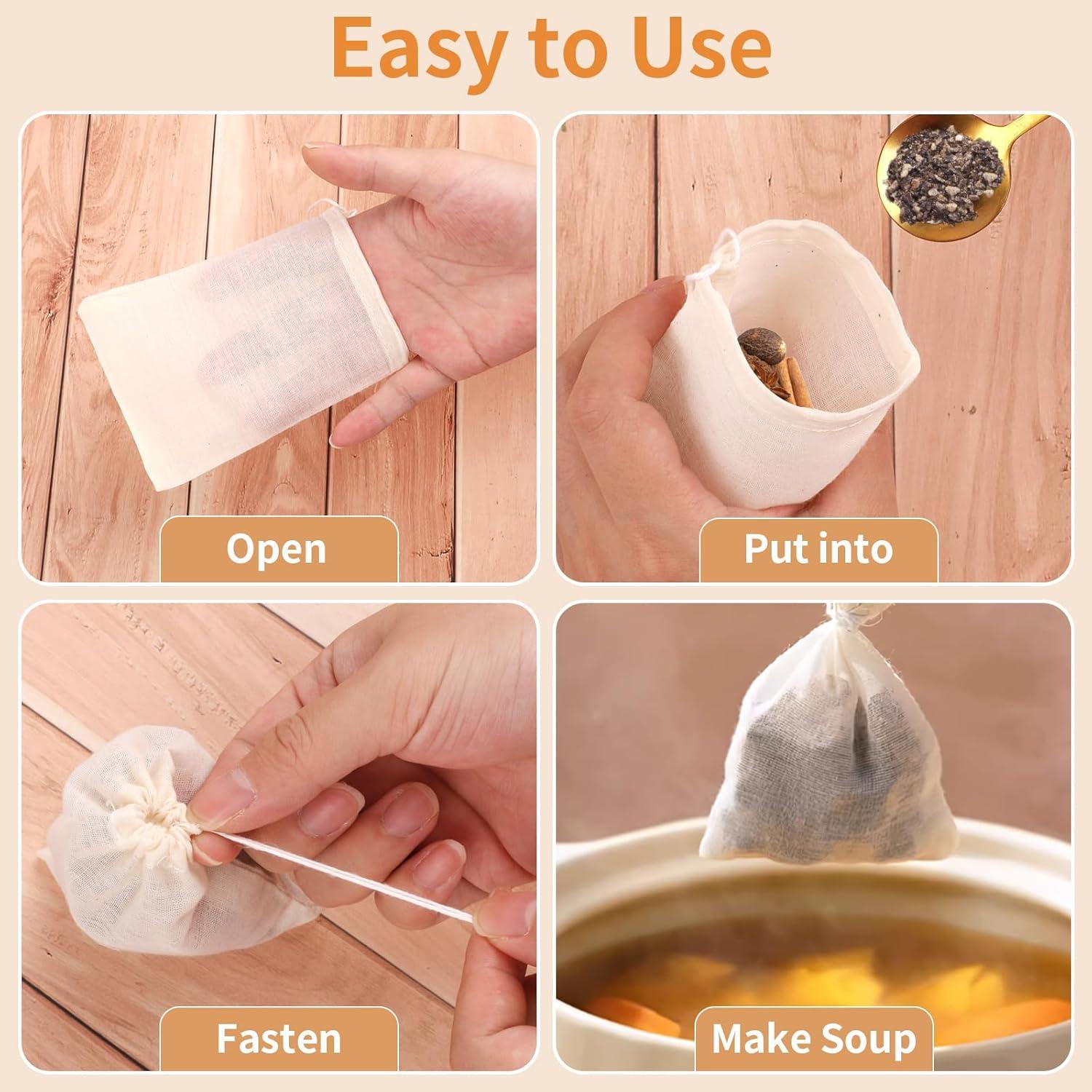 Easy to Use

Open

Put into

Fasten

Make Soup