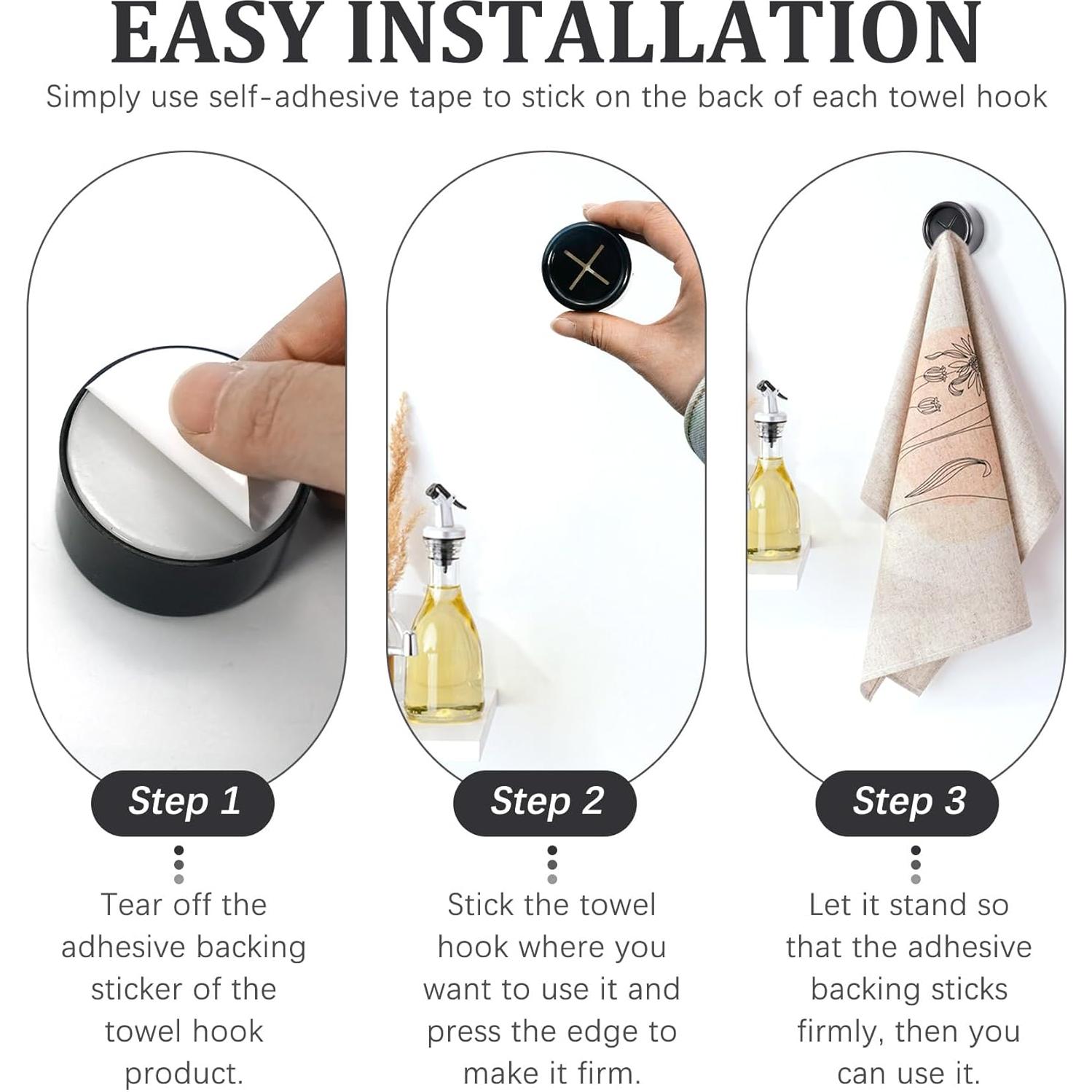 EASY INSTALLATION

Simply use self-adhesive tape to stick on the back of each towel hook

Step 1

Tear off the adhesive backing sticker of the towel hook product.

Step 2

Stick the towel hook where you want to use it and press the edge to make it firm.

Step 3

Let it stand so that the adhesive backing sticks firmly, then you can use it.