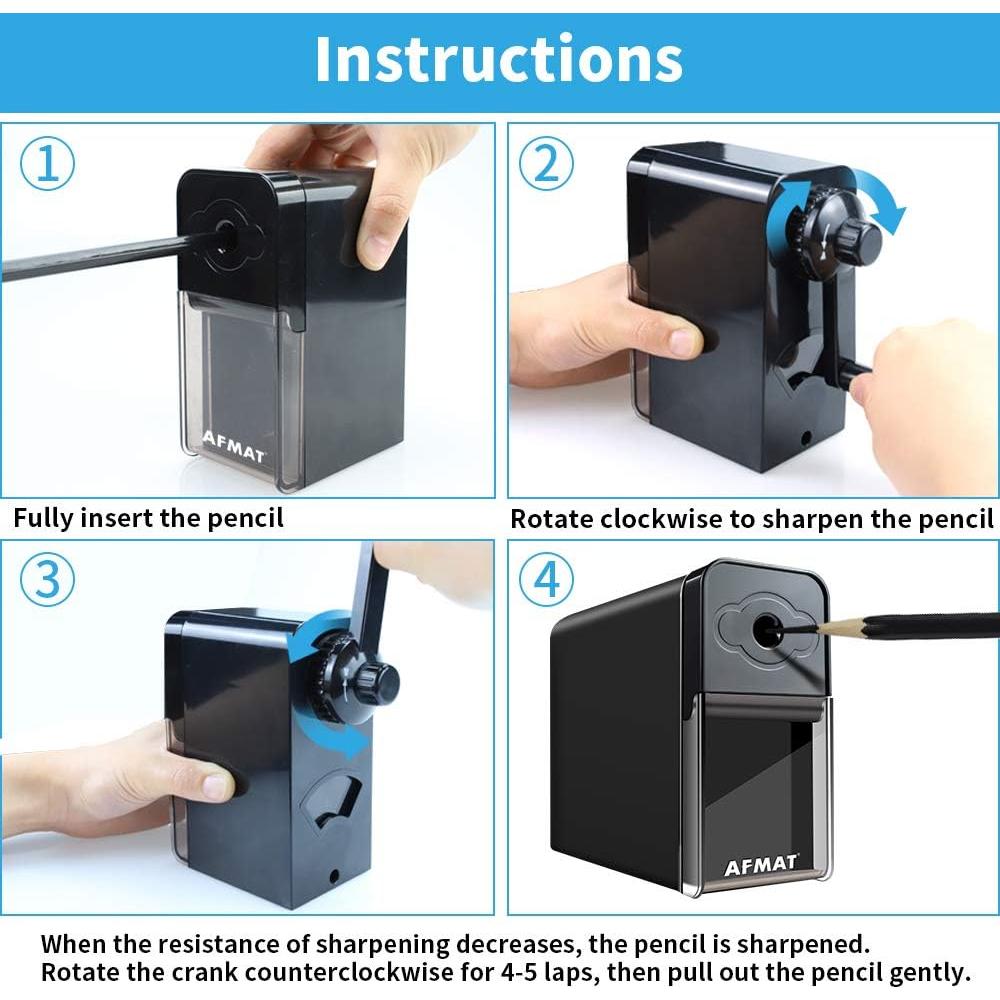 Instructions

①

AFMAT

Fully insert the pencil

②

Rotate clockwise to sharpen the pencil

③

④

AFMAT

When the resistance of sharpening decreases, the pencil is sharpened.
Rotate the crank counterclockwise for 4-5 laps, then pull out the pencil gently.