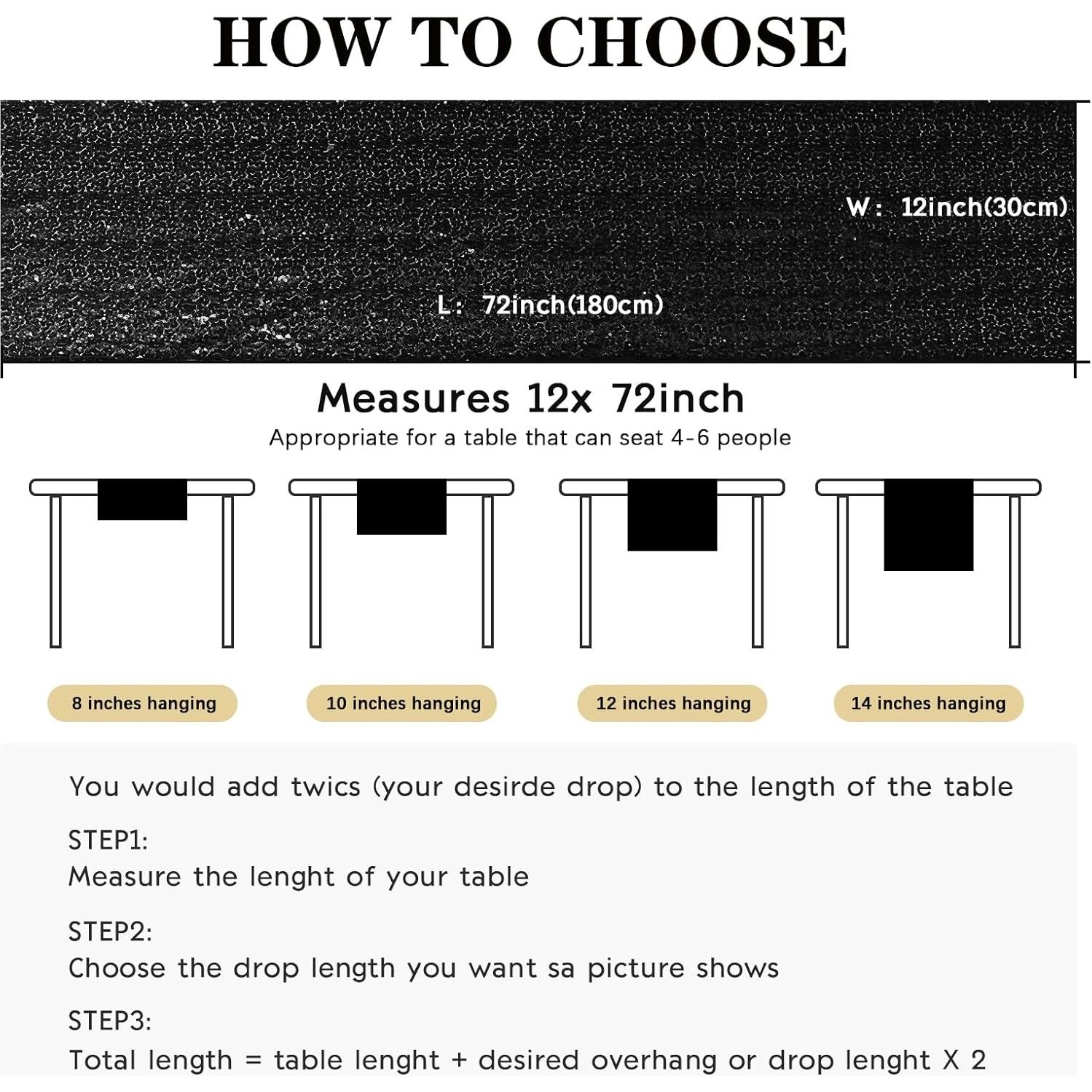 HOW TO CHOOSE

W: 12inch(30cm)

L: 72inch(180cm)

Measures 12x 72inch

Appropriate for a table that can seat 4-6 people

8 inches hanging

10 inches hanging

12 inches hanging

14 inches hanging

You would add twics (your desirde drop) to the length of the table

STEP1:
Measure the lenght of your table

STEP2:
Choose the drop length you want sa picture shows

STEP3:
Total length = table lenght + desired overhang or drop lenght X 2