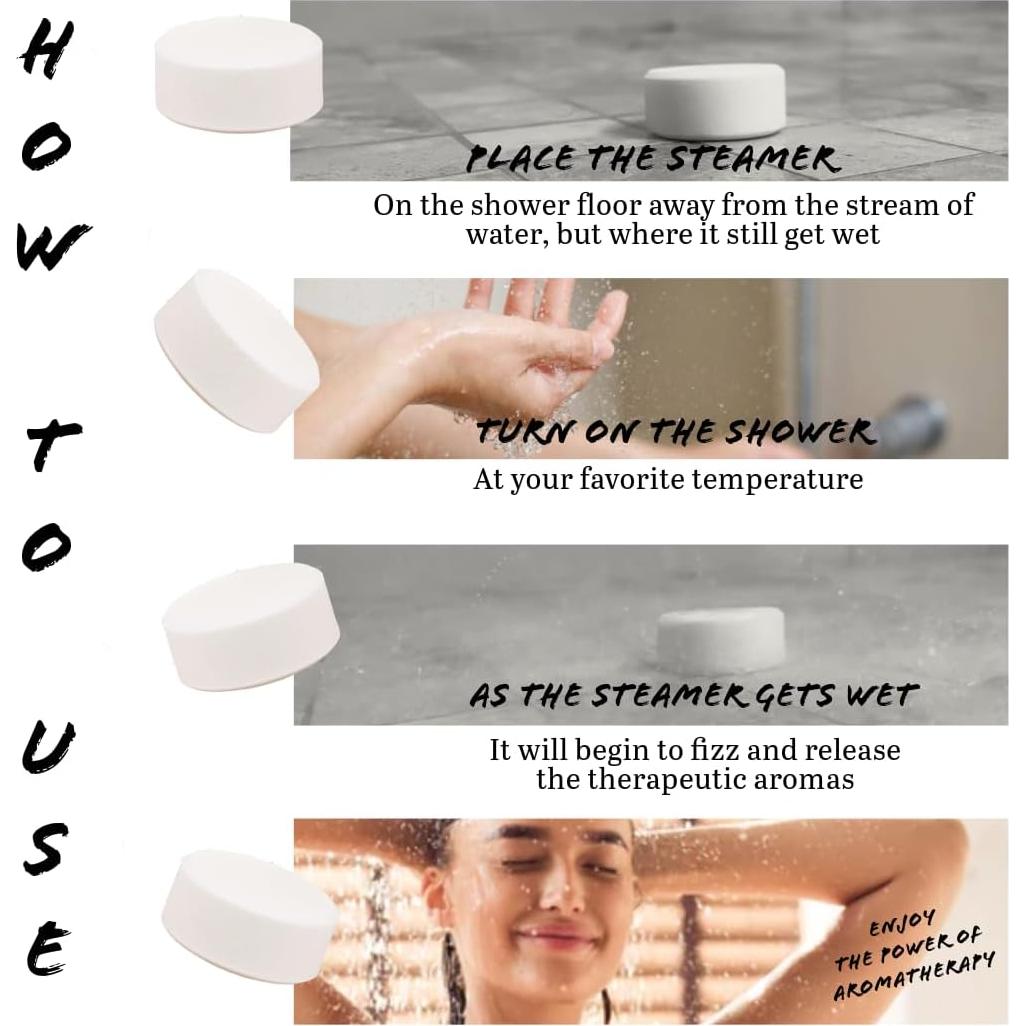 HOW TO USE

PLACE THE STEAMER

On the shower floor away from the stream of water, but where it still get wet

TURN ON THE SHOWER

At your favorite temperature

AS THE STEAMER GETS WET

It will begin to fizz and release the therapeutic aromas

ENJOY THE POWER OF AROMATHERAPY