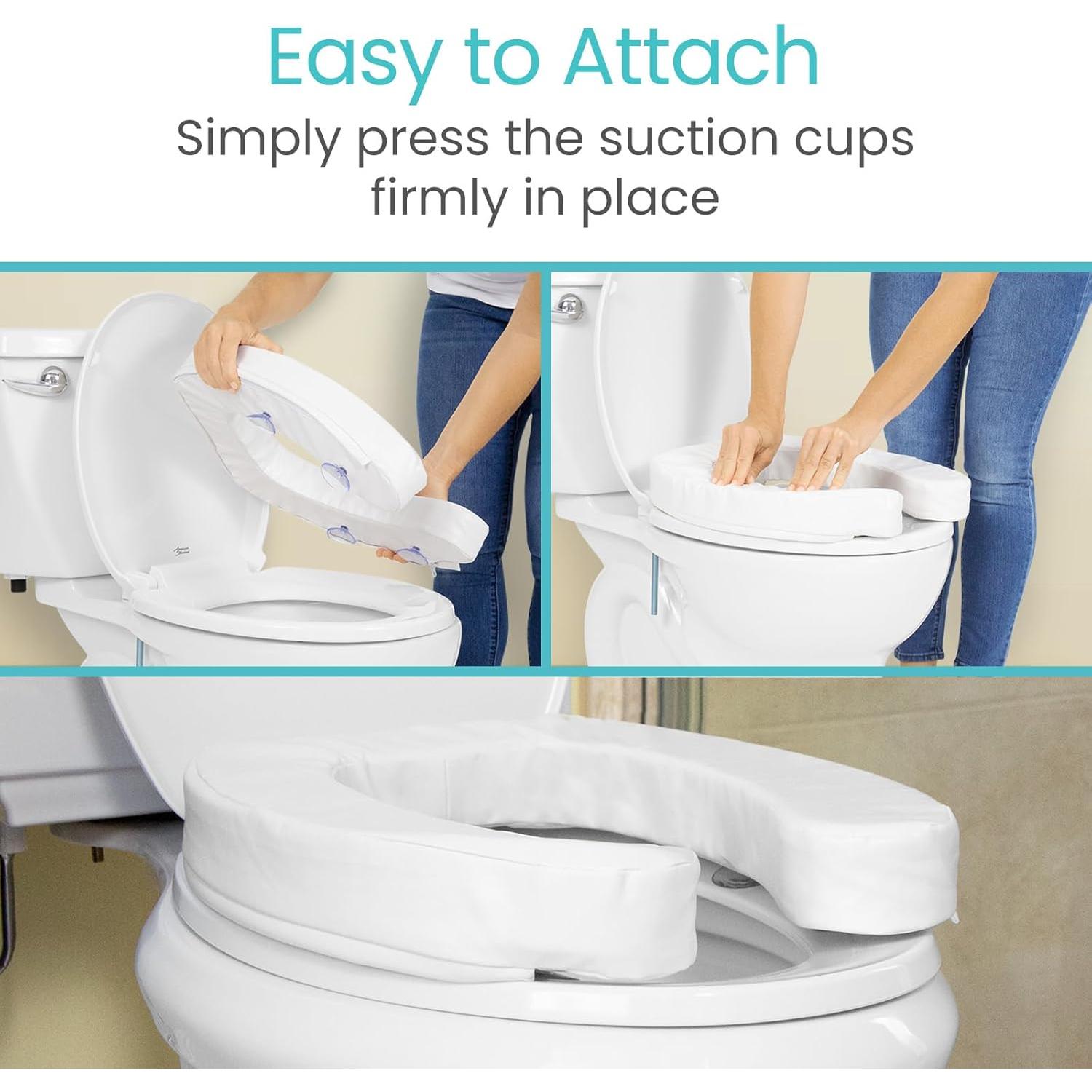 Easy to Attach

Simply press the suction cups firmly in place