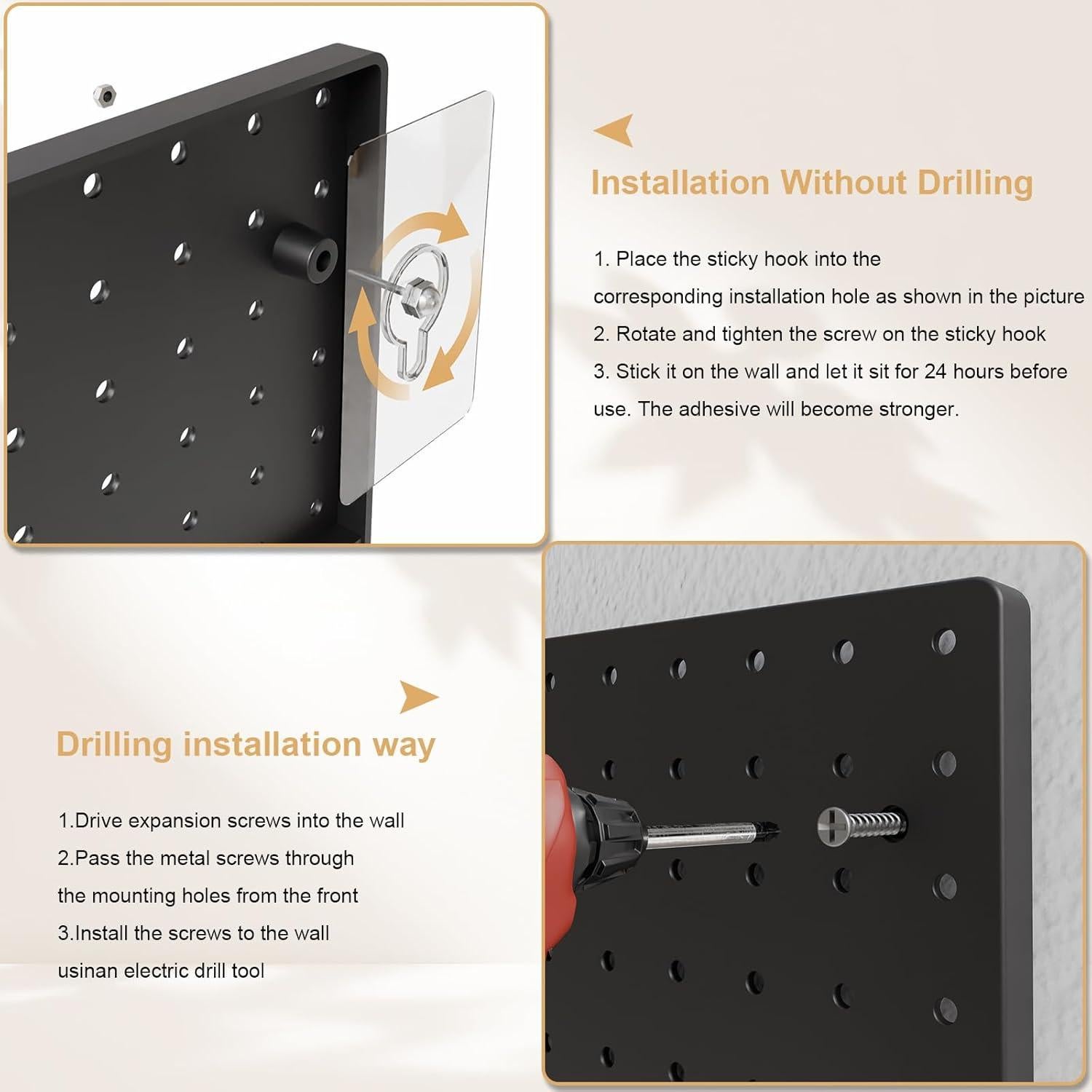 Installation Without Drilling

1. Place the sticky hook into the corresponding installation hole as shown in the picture
2. Rotate and tighten the screw on the sticky hook
3. Stick it on the wall and let it sit for 24 hours before use. The adhesive will become stronger.

Drilling installation way

1.Drive expansion screws into the wall
2.Pass the metal screws through the mounting holes from the front
3.Install the screws to the wall usinan electric drill tool